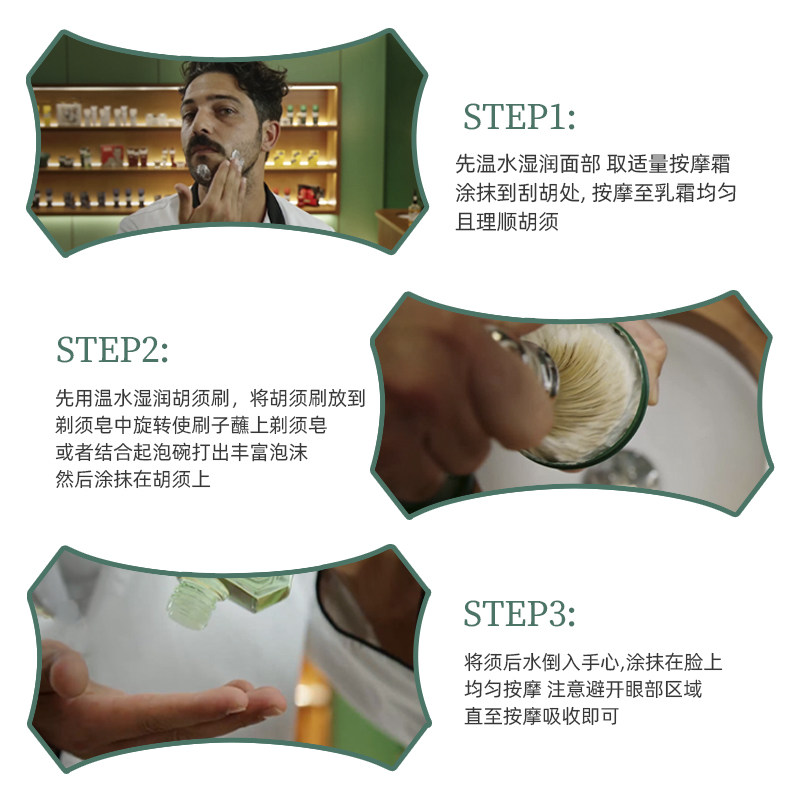 STEP1:

先温水湿润面部 取适量按摩霜
涂抹到刮胡处, 按摩至乳霜均匀
且理顺胡须

STEP2:

先用温水湿润胡须刷，将胡须刷放到
剃须皂中旋转使刷子蘸上剃须皂
或者结合起泡碗打出丰富泡沫
然后涂抹在胡须上

STEP3:

将须后水倒入手心,涂抹在脸上
均匀按摩 注意避开眼部区域
直至按摩吸收即可