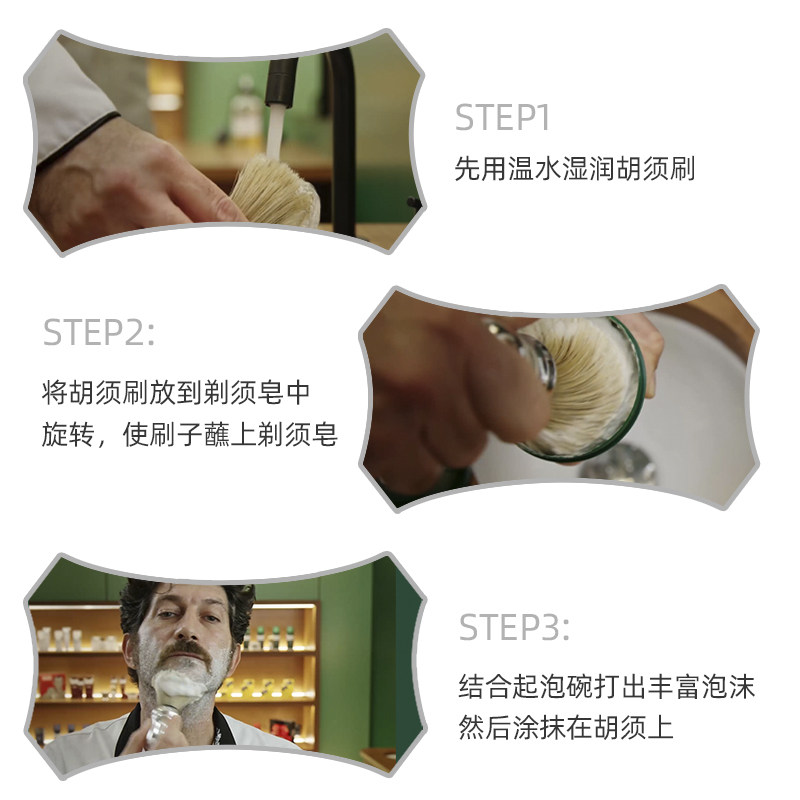 STEP1
先用温水湿润胡须刷

STEP2:
将胡须刷放到剃须皂中
旋转，使刷子蘸上剃须皂

STEP3:
结合起泡碗打出丰富泡沫
然后涂抹在胡须上