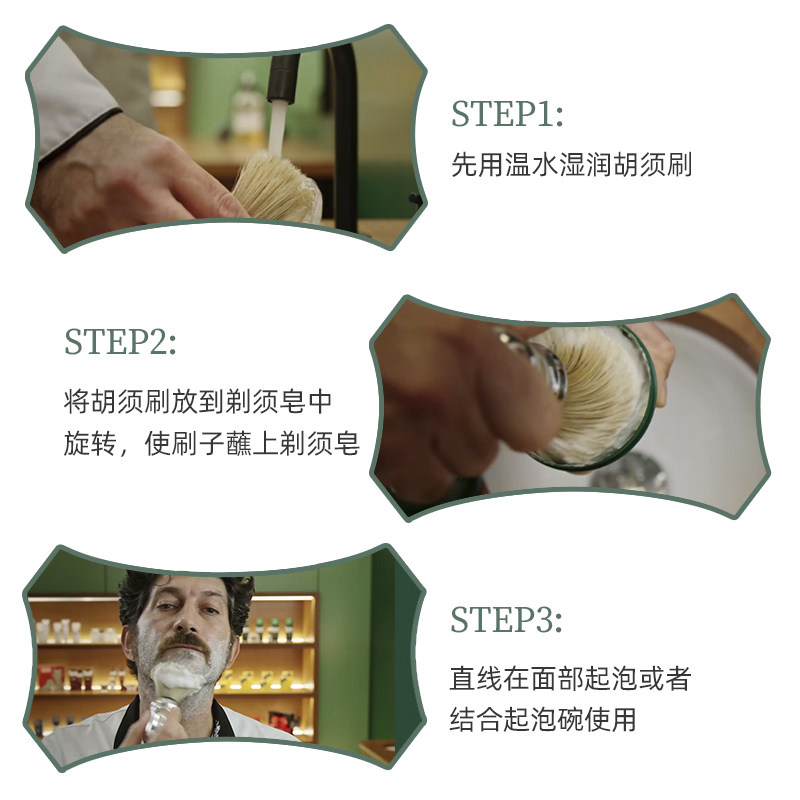 STEP1:
先用温水湿润胡须刷

STEP2:
将胡须刷放到剃须皂中旋转，使刷子蘸上剃须皂

STEP3:
直线在面部起泡或者结合起泡碗使用