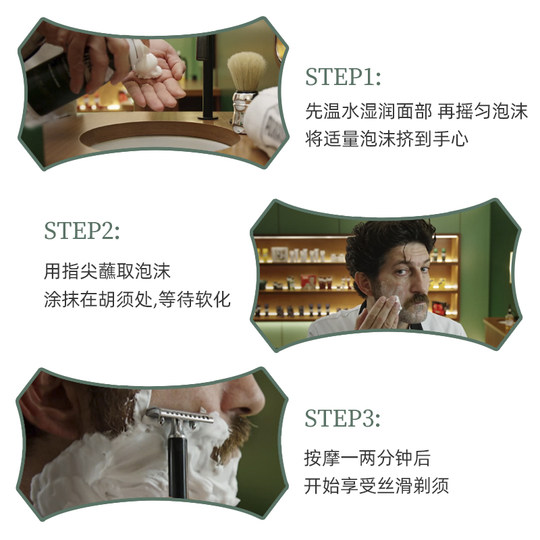 STEP1:
先温水湿润面部 再摇匀泡沫
将适量泡沫挤到手心

STEP2:
用指尖蘸取泡沫
涂抹在胡须处,等待软化

STEP3:
按摩一两分钟后
开始享受丝滑剃须