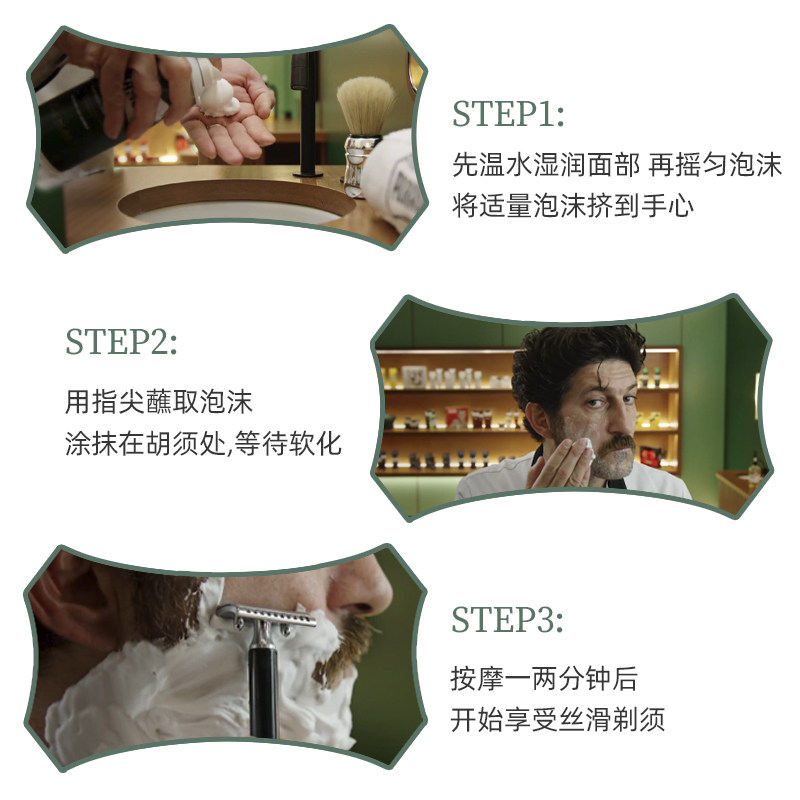 STEP1:
先温水湿润面部 再摇匀泡沫
将适量泡沫挤到手心

STEP2:
用指尖蘸取泡沫
涂抹在胡须处,等待软化

STEP3:
按摩一两分钟后
开始享受丝滑剃须