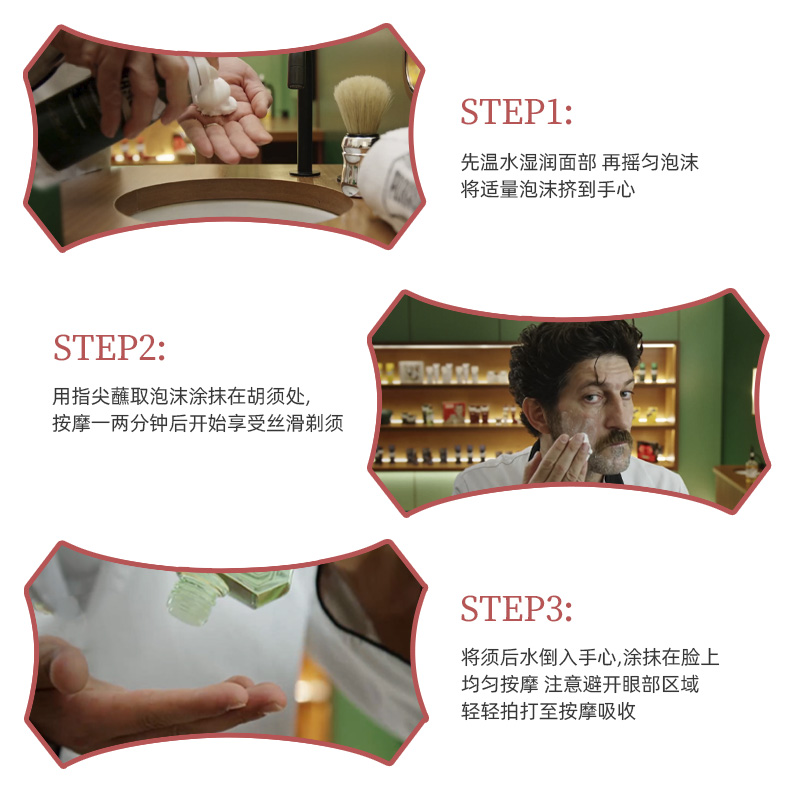 STEP1:

先温水湿润面部 再摇匀泡沫
将适量泡沫挤到手心

STEP2:

用指尖蘸取泡沫涂抹在胡须处,
按摩一两分钟后开始享受丝滑剃须

STEP3:

将须后水倒入手心,涂抹在脸上
均匀按摩 注意避开眼部区域
轻轻拍打至按摩吸收