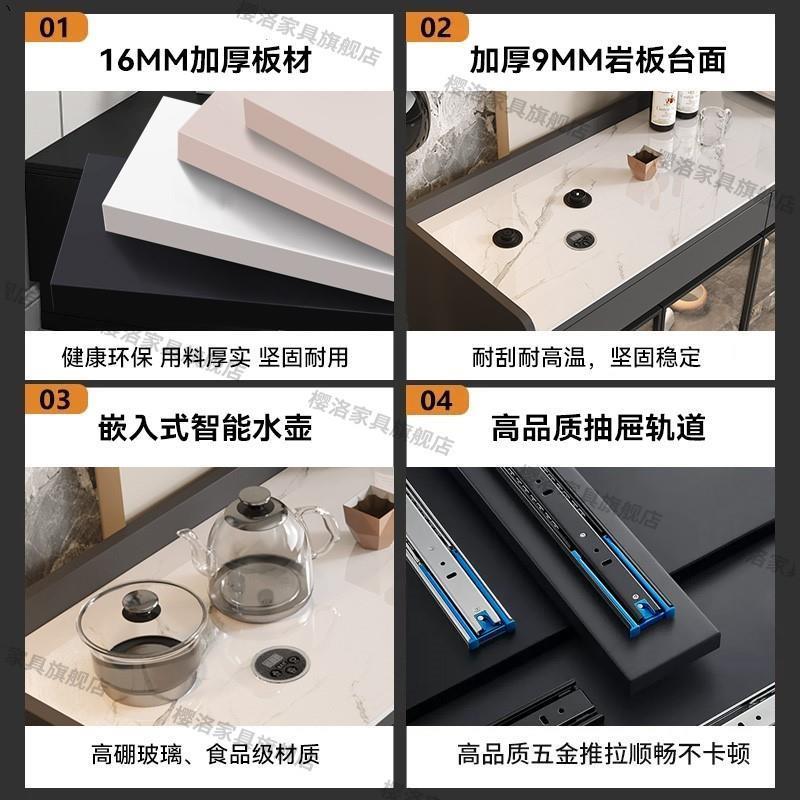 01
16MM加厚板材
健康环保 用料厚实 坚固耐用

02
加厚9MM岩板台面
耐刮耐高温，坚固稳定

03
嵌入式智能水壶
高硼玻璃、食品级材质

04
高品质抽屉轨道
高品质五金推拉顺畅不卡顿

樱洛家具旗舰店