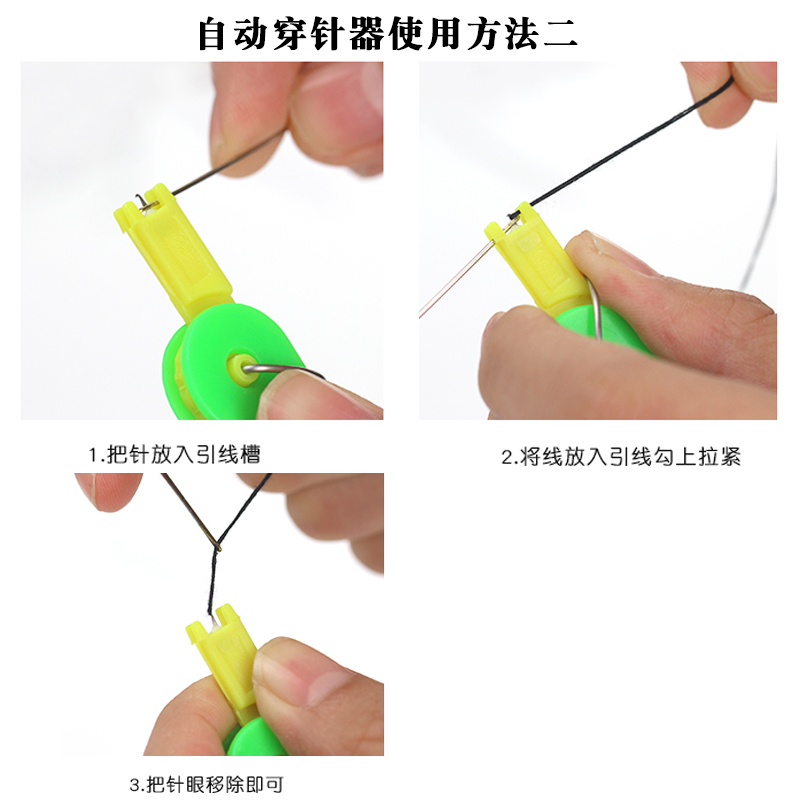 自动穿针器使用方法二

1.把针放入引线槽

2.将线放入引线勾上拉紧

3.把针眼移除即可