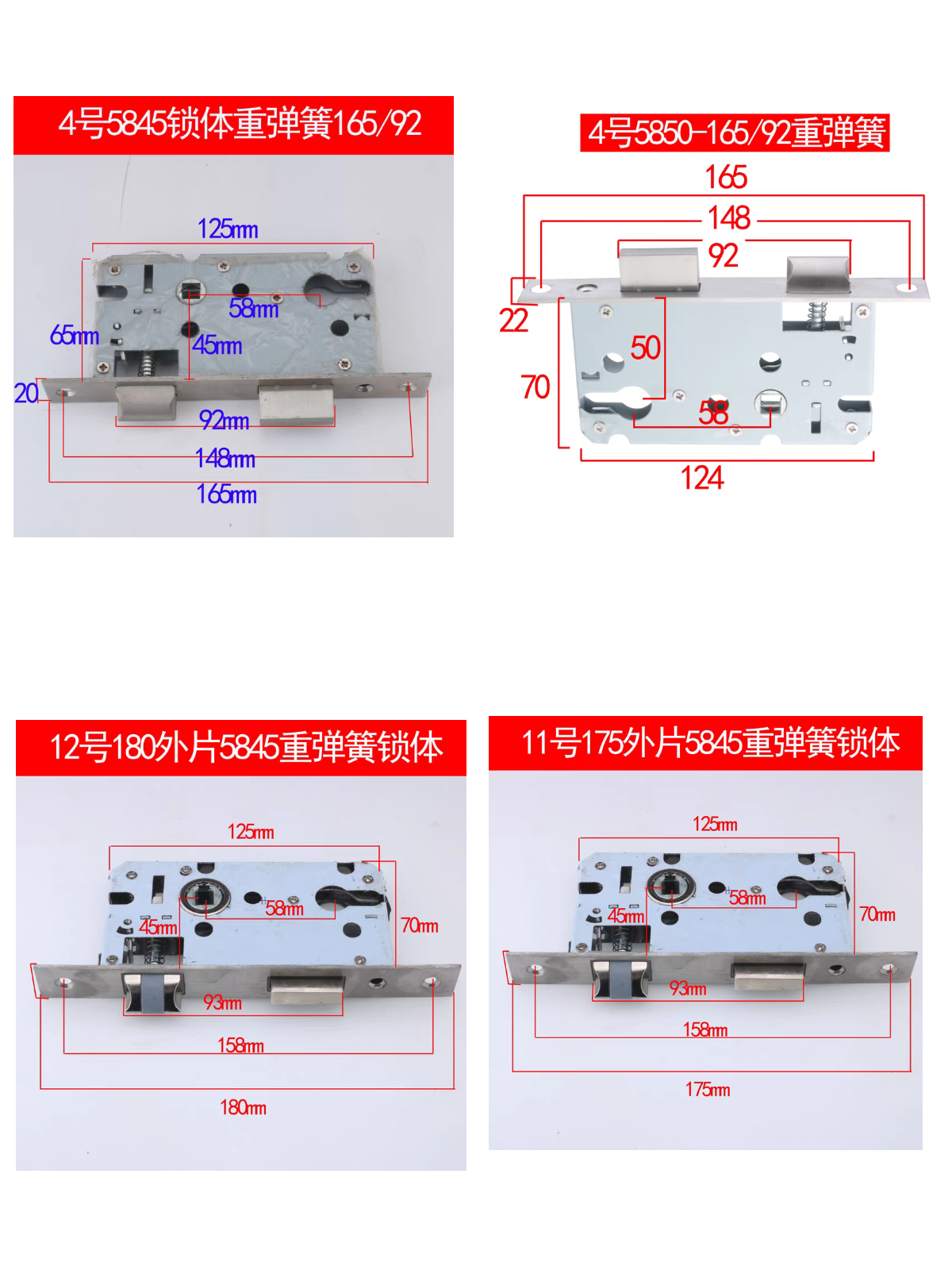 4号5845锁体重弹簧165/92

125mm
58mm
65mm
45mm
20
92mm
148mm
165mm

4号5850-165/92重弹簧

165
148
92
22
50
70
58
124

12号180外片5845重弹簧锁体

125mm
58mm
45mm
70mm
93mm
158mm
180mm

11号175外片5845重弹簧锁体

125mm
58mm
45mm
70mm
93mm
158mm
175mm