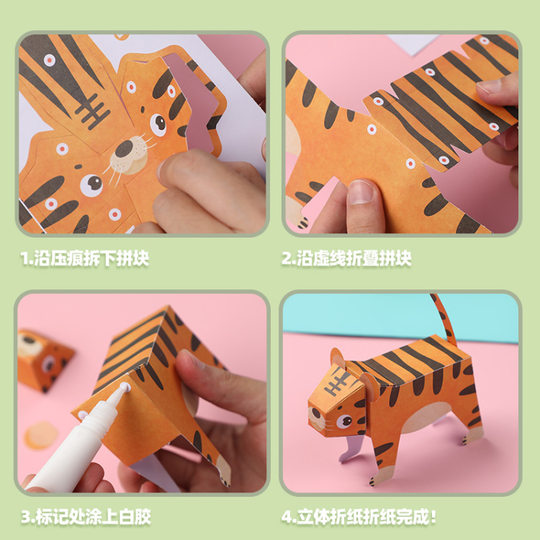 1.沿压痕拆下拼块

2.沿虚线折叠拼块

3.标记处涂上白胶

4.立体折纸折纸完成！