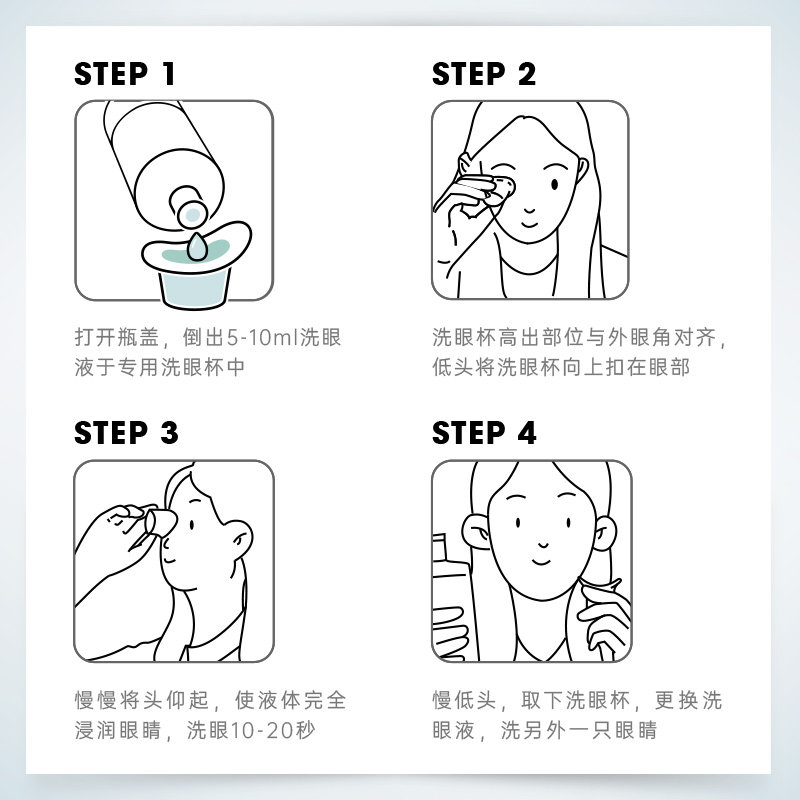 STEP 1

打开瓶盖，倒出5-10ml洗眼液于专用洗眼杯中

STEP 2

洗眼杯高出部位与外眼角对齐，低头将洗眼杯向上扣在眼部

STEP 3

慢慢将头仰起，使液体完全浸润眼睛，洗眼10-20秒

STEP 4

慢低头，取下洗眼杯，更换洗眼液，洗另外一只眼睛