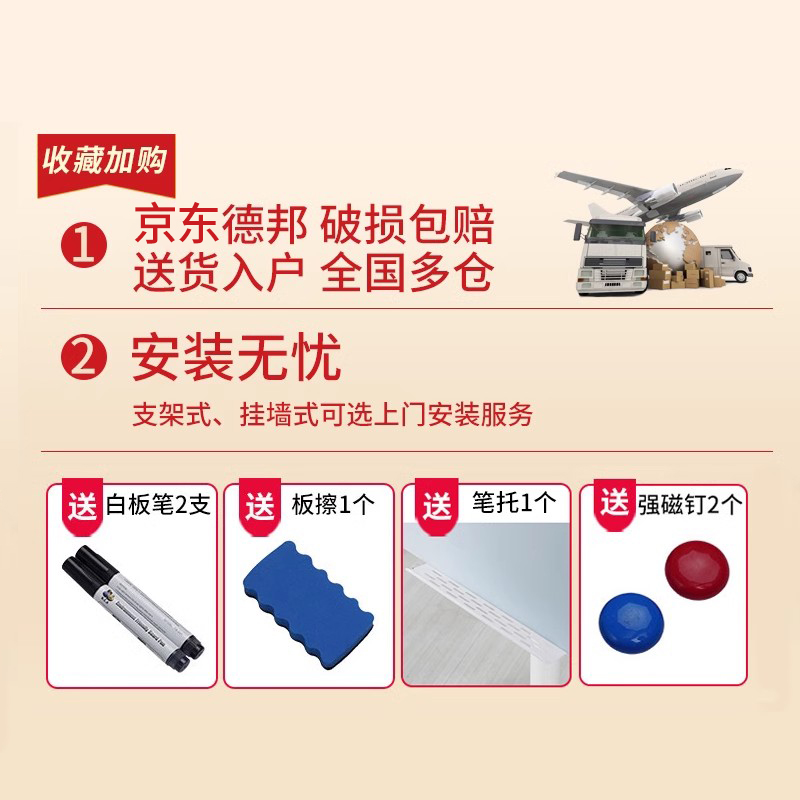 收藏加购

1 京东德邦 破损包赔
送货入户 全国多仓

2 安装无忧

支架式、挂墙式可选上门安装服务

送 白板笔2支

送 板擦1个

送 笔托1个

送 强磁钉2个