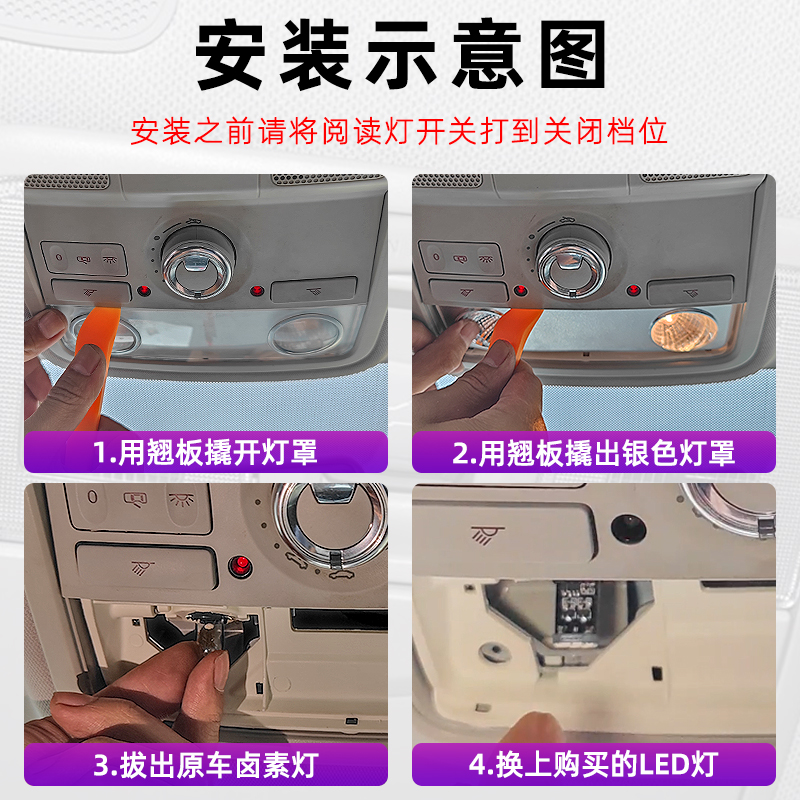 安装示意图

安装之前请将阅读灯开关打到关闭档位

1.用翘板撬开灯罩

2.用翘板撬出银色灯罩

3.拔出原车卤素灯

4.换上购买的LED灯