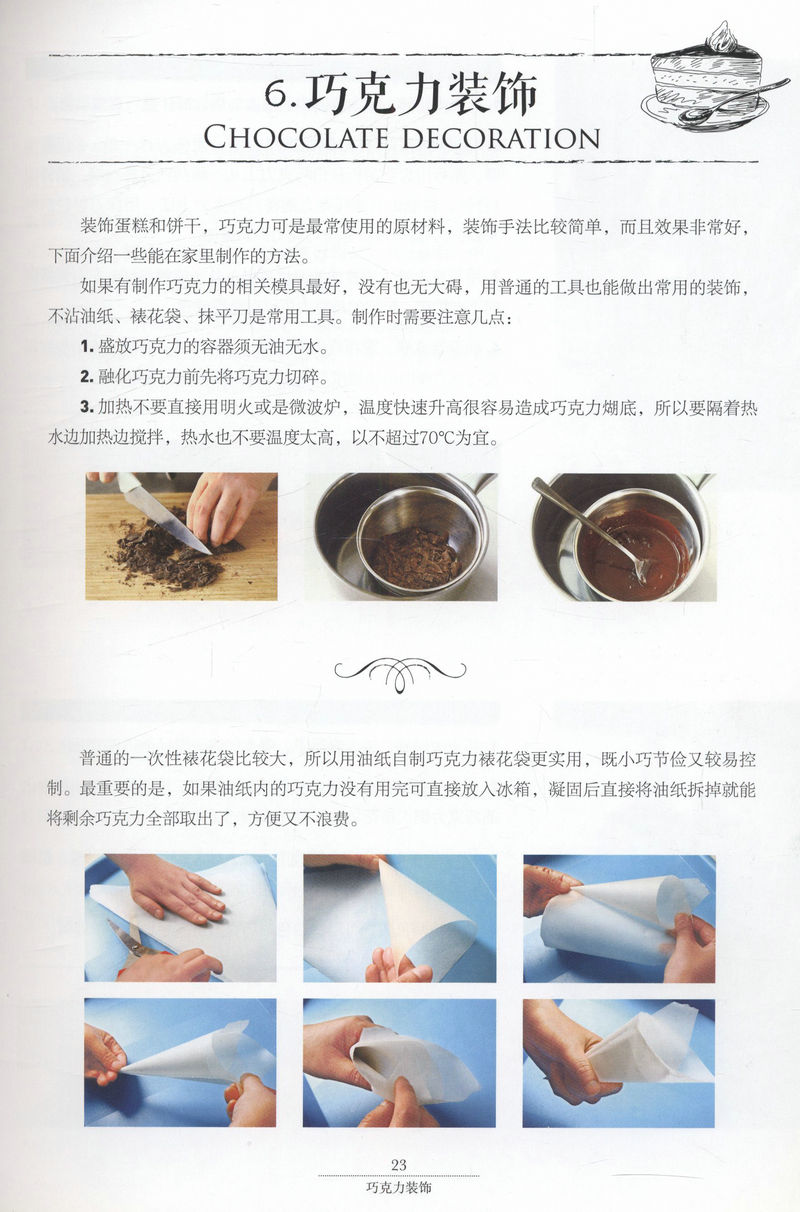 6.巧克力装饰
CHOCOLATE DECORATION

装饰蛋糕和饼干，巧克力可是最常使用的原材料，装饰手法比较简单，而且效果非常好，下面介绍一些能在家里制作的方法。

如果有制作巧克力的相关模具最好，没有也无大碍，用普通的工具也能做出常用的装饰，不沾油纸、裱花袋、抹平刀是常用工具。制作时需要注意几点：

1. 盛放巧克力的容器须无油无水。

2. 融化巧克力前先将巧克力切碎。

3. 加热不要直接用明火或是微波炉，温度快速升高很容易造成巧克力煳底，所以要隔着热水边加热边搅拌，热水也不要温度太高，以不超过70℃为宜。

普通的一次性裱花袋比较大，所以用油纸自制巧克力裱花袋更实用，既小巧节俭又较易控制。最重要的是，如果油纸内的巧克力没有用完可直接放入冰箱，凝固后直接将油纸拆掉就能将剩余巧克力全部取出了，方便又不浪费。

23
巧克力装饰