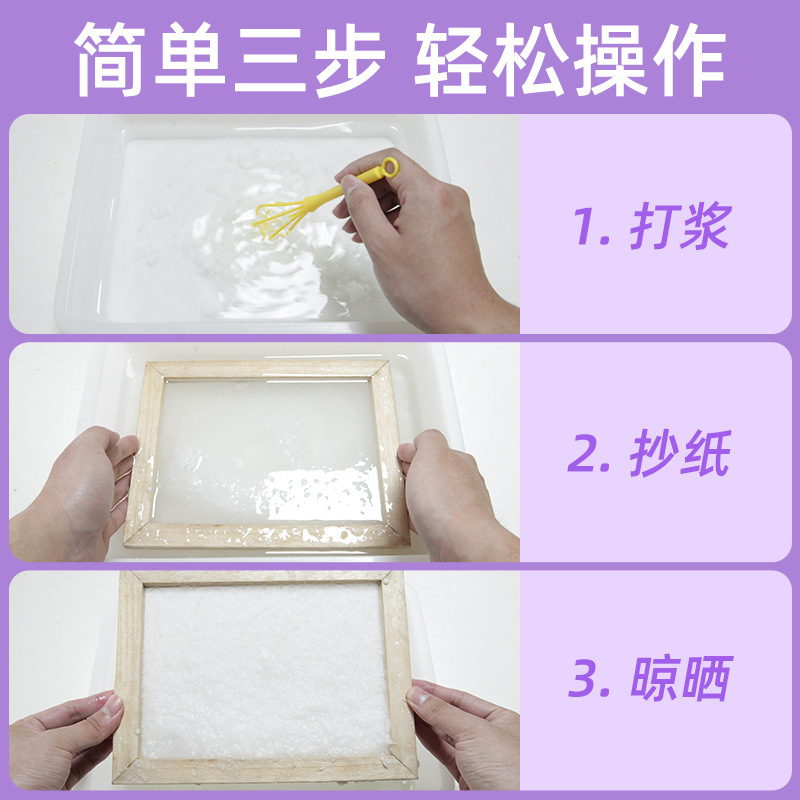 简单三步 轻松操作

1. 打浆

2. 抄纸

3. 晾晒