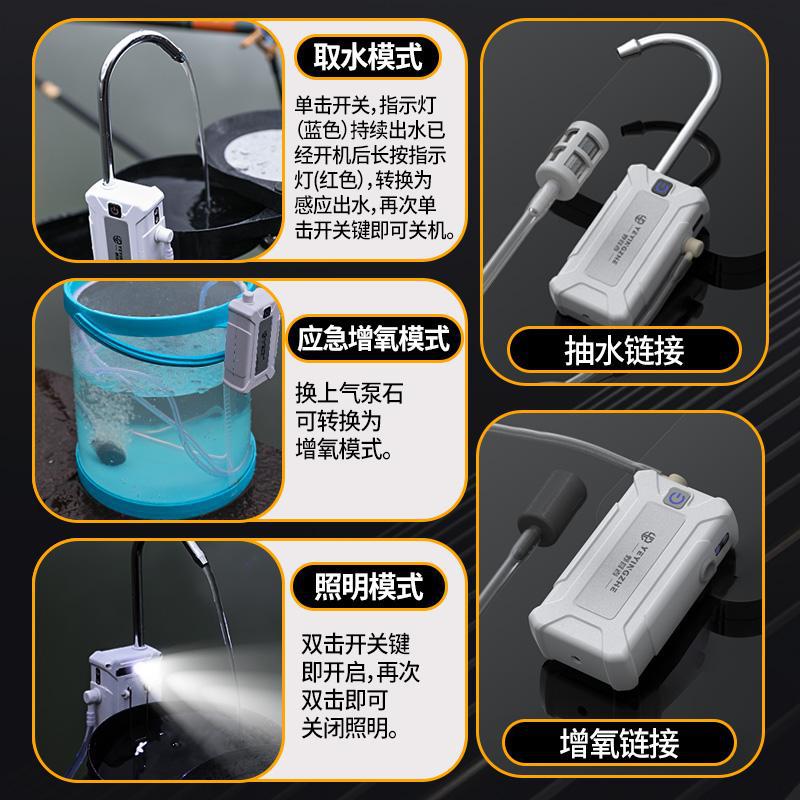 取水模式

单击开关，指示灯(蓝色)持续出水已经开机后长按指示灯(红色)，转换为感应出水，再次单击开关键即可关机。

应急增氧模式

换上气泵石可转换为增氧模式。

照明模式

双击开关键即开启，再次双击即可关闭照明。

YEYINGZHE

抽水链接

YEYINGZHE

增氧链接