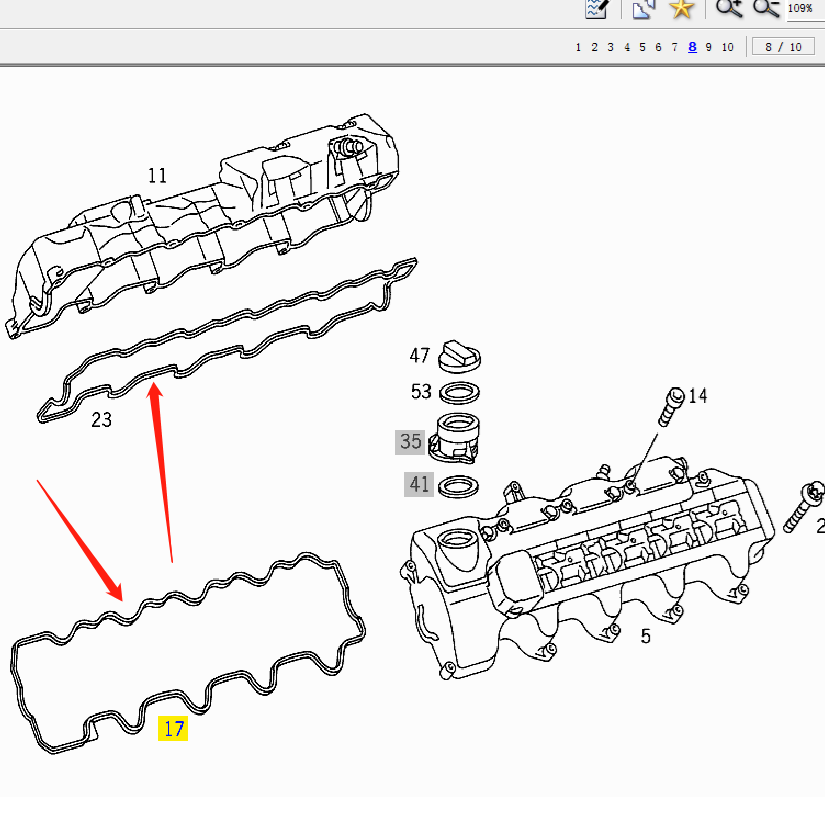 109%

1 2 3 4 5 6 7 8 9 10 8 / 10

11

23

47

53

35

41

14

2

5

17