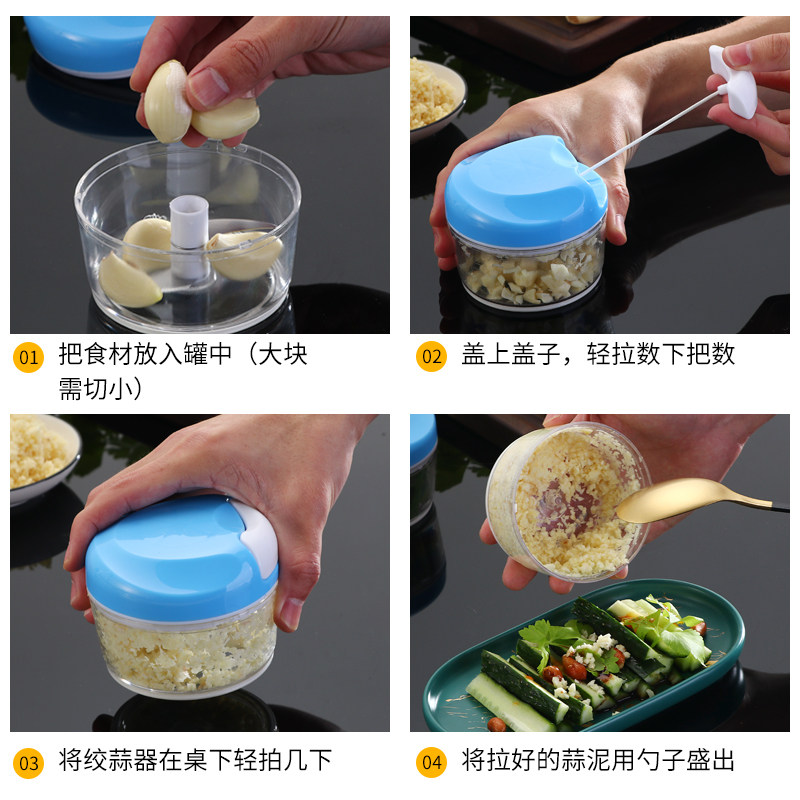 01 把食材放入罐中（大块需切小）

02 盖上盖子，轻拉数下把数

03 将绞蒜器在桌下轻拍几下

04 将拉好的蒜泥用勺子盛出