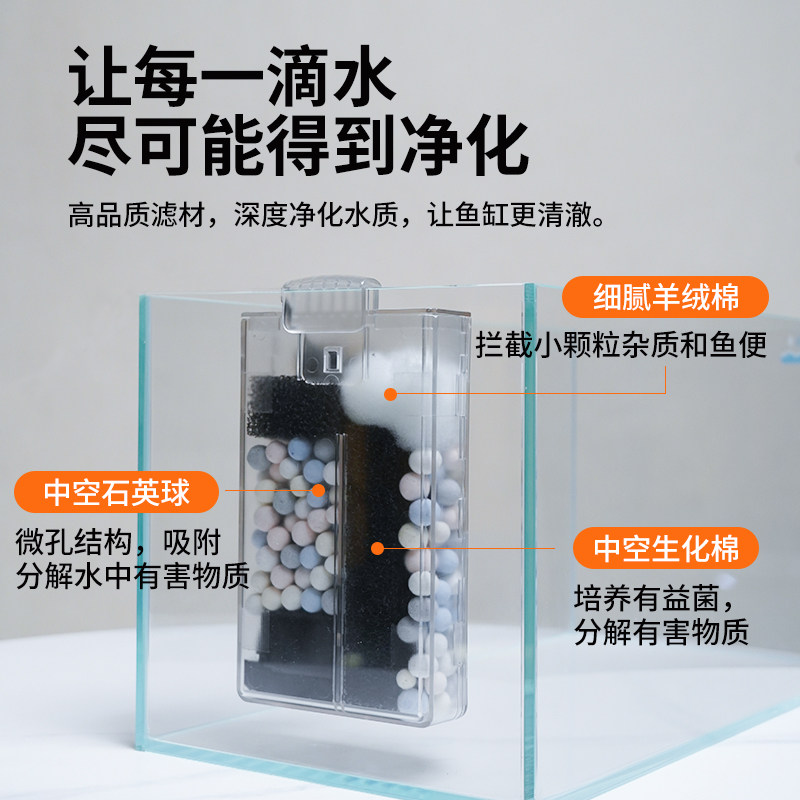 让每一滴水
尽可能得到净化

高品质滤材，深度净化水质，让鱼缸更清澈。

细腻羊绒棉

拦截小颗粒杂质和鱼便

中空石英球

微孔结构，吸附
分解水中有害物质

中空生化棉

培养有益菌，
分解有害物质