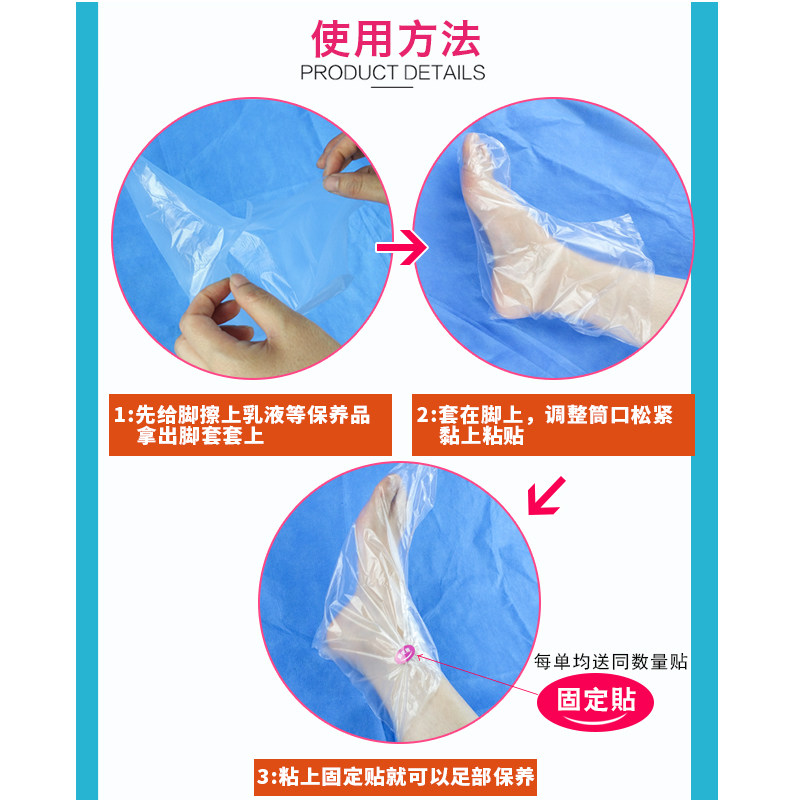 使用方法
PRODUCT DETAILS

1:先给脚擦上乳液等保养品
拿出脚套套上

2:套在脚上，调整筒口松紧
黏上粘贴

每单均送同数量贴
固定贴

3:粘上固定贴就可以足部保养