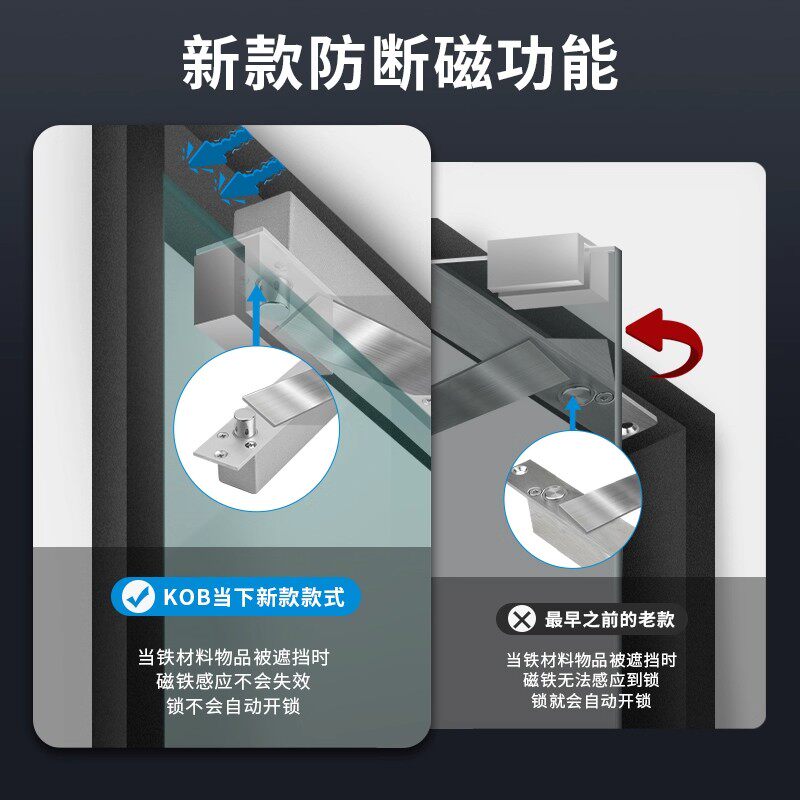 新款防断磁功能

KOB当下新款款式

当铁材料物品被遮挡时
磁铁感应不会失效
锁不会自动开锁

最早之前的老款

当铁材料物品被遮挡时
磁铁无法感应到锁
锁就会自动开锁