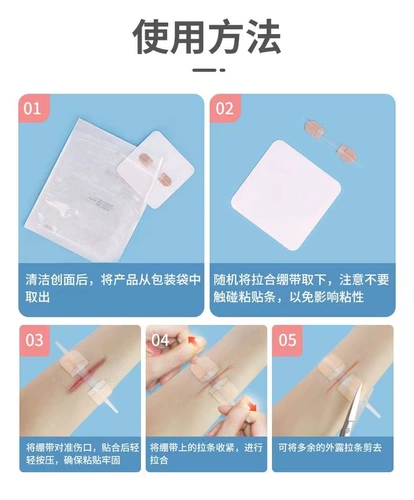 使用方法

01

清洁创面后，将产品从包装袋中取出

02

随机将拉合绷带取下，注意不要触碰粘贴条，以免影响粘性

03

将绷带对准伤口，贴合后轻轻按压，确保粘贴牢固

04

将绷带上的拉条收紧，进行拉合

05

可将多余的外露拉条剪去