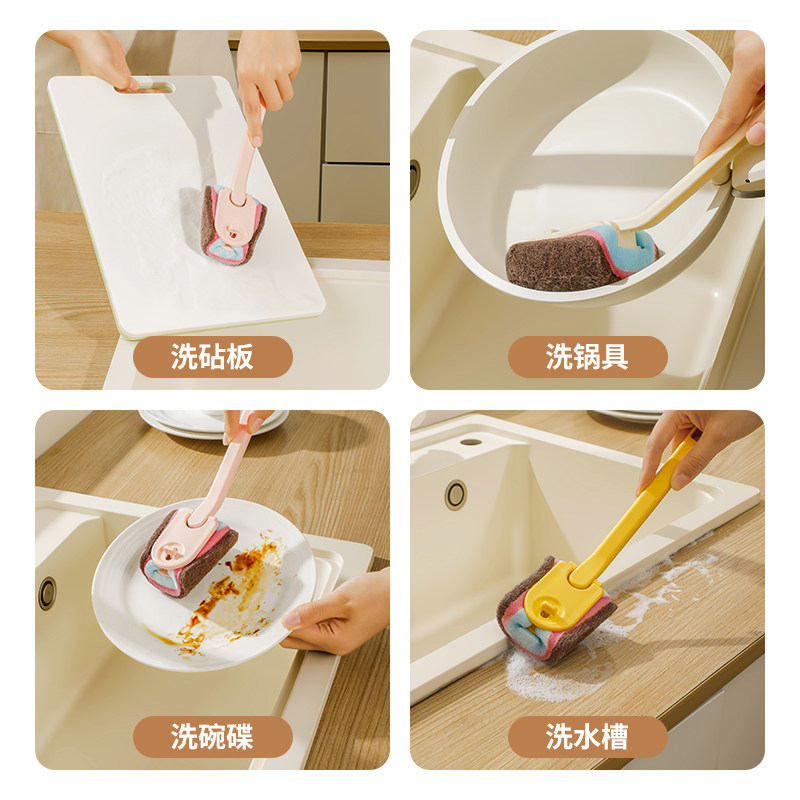 洗砧板

洗锅具

洗碗碟

洗水槽