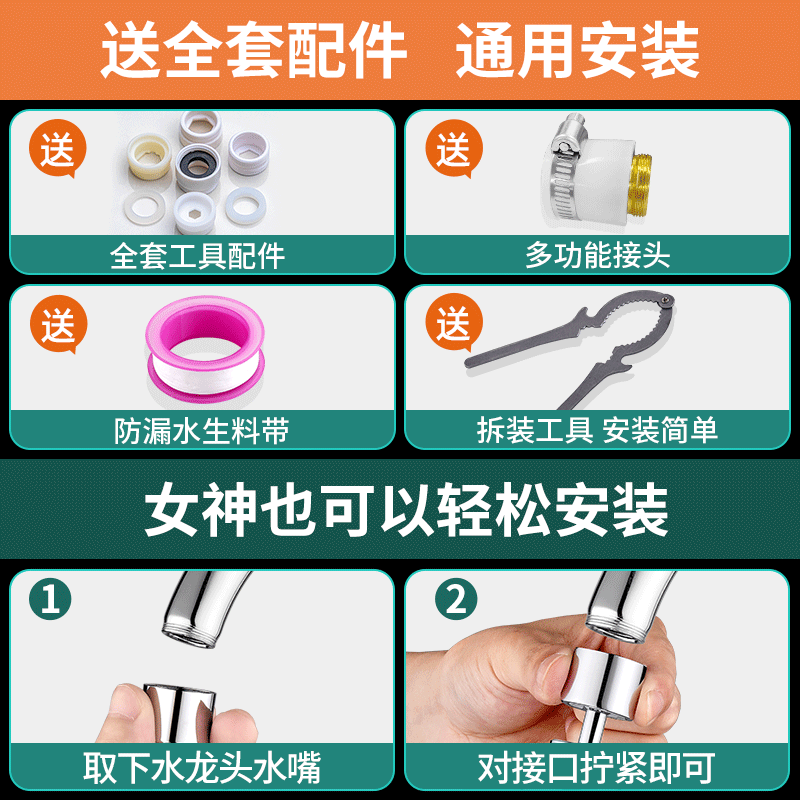 送全套配件　通用安装

送
全套工具配件

送
多功能接头

送
防漏水生料带

送
拆装工具 安装简单

女神也可以轻松安装

1
取下水龙头水嘴

2
对接口拧紧即可