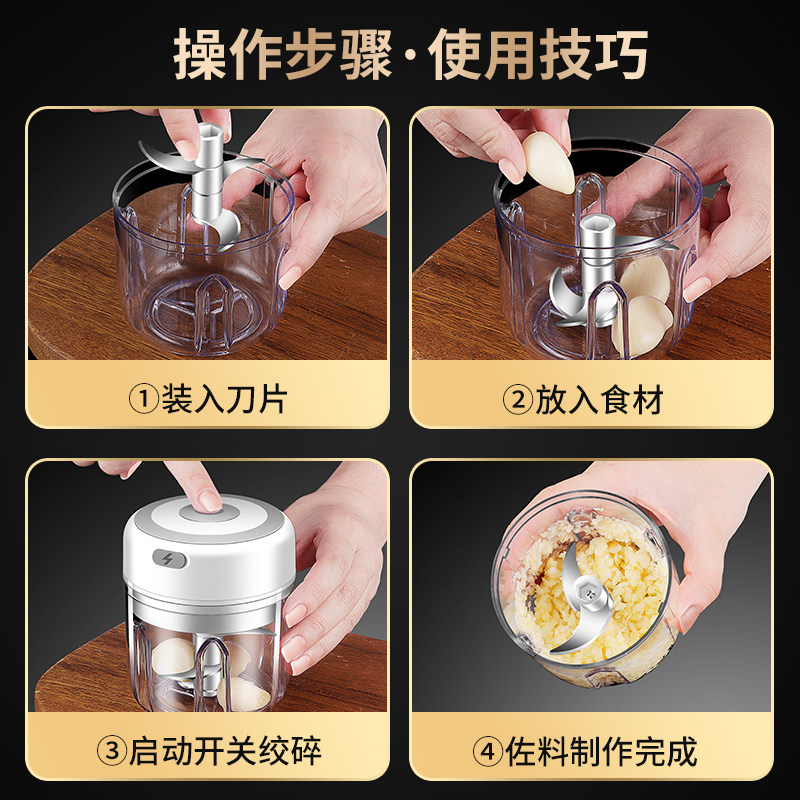 操作步骤·使用技巧

①装入刀片

②放入食材

③启动开关绞碎

④佐料制作完成