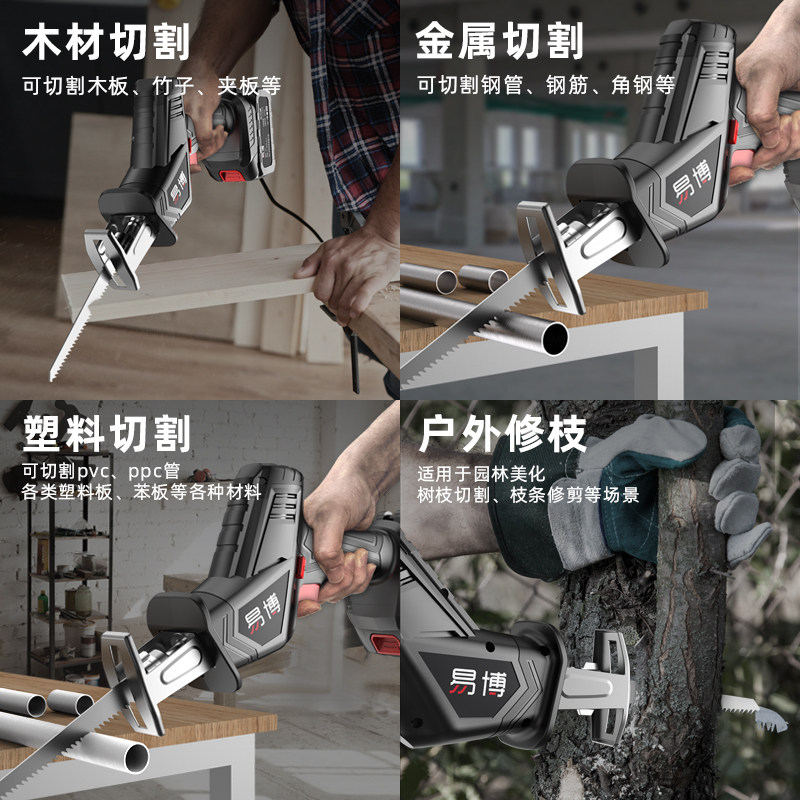 木材切割
可切割木板、竹子、夹板等

易博

金属切割
可切割钢管、钢筋、角钢等

易博

塑料切割
可切割pvc、ppc管
各类塑料板、苯板等各种材料

易博

户外修枝
适用于园林美化
树枝切割、枝条修剪等场景

易博