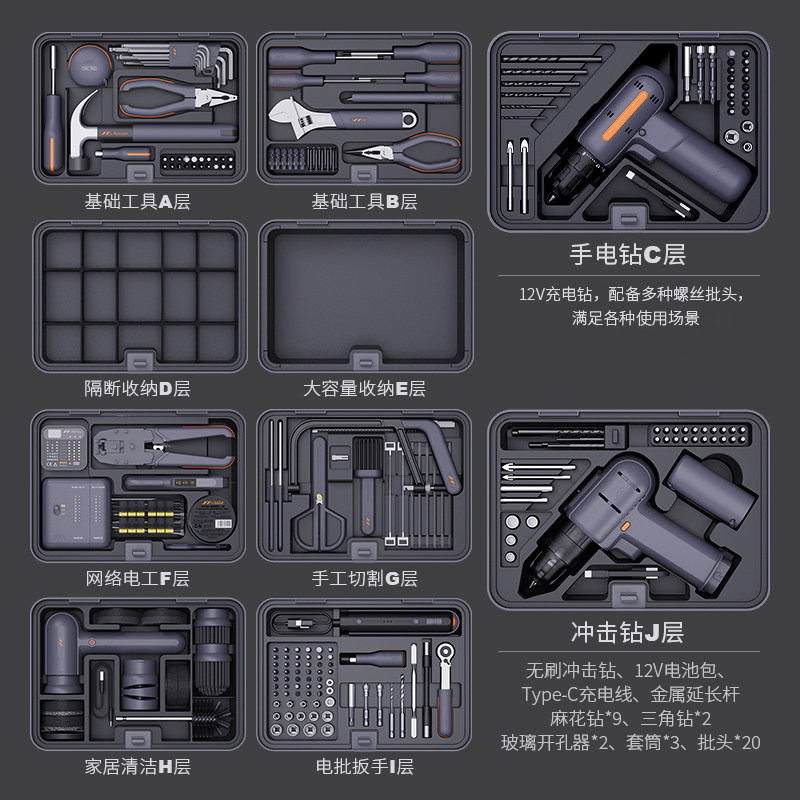 基础工具A层

基础工具B层

手电钻C层

12V充电钻，配备多种螺丝批头，满足各种使用场景

隔断收纳D层

大容量收纳E层

网络电工F层

手工切割G层

冲击钻J层

无刷冲击钻、12V电池包、Type-C充电线、金属延长杆
麻花钻*9、三角钻*2
玻璃开孔器*2、套筒*3、批头*20

家居清洁H层

电批扳手I层