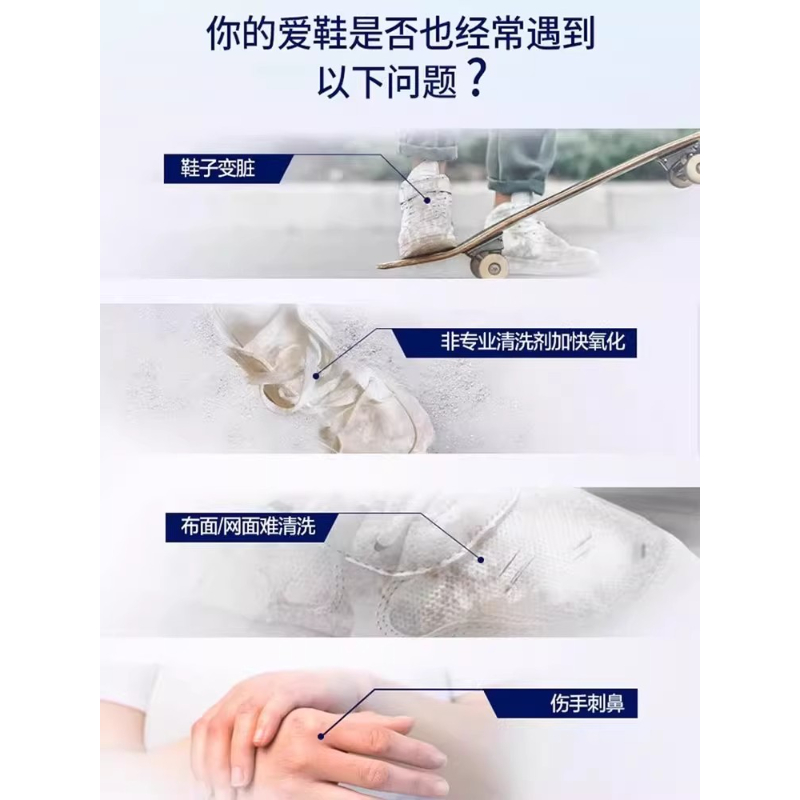 你的爱鞋是否也经常遇到以下问题？

鞋子变脏

非专业清洗剂加快氧化

布面/网面难清洗

伤手刺鼻