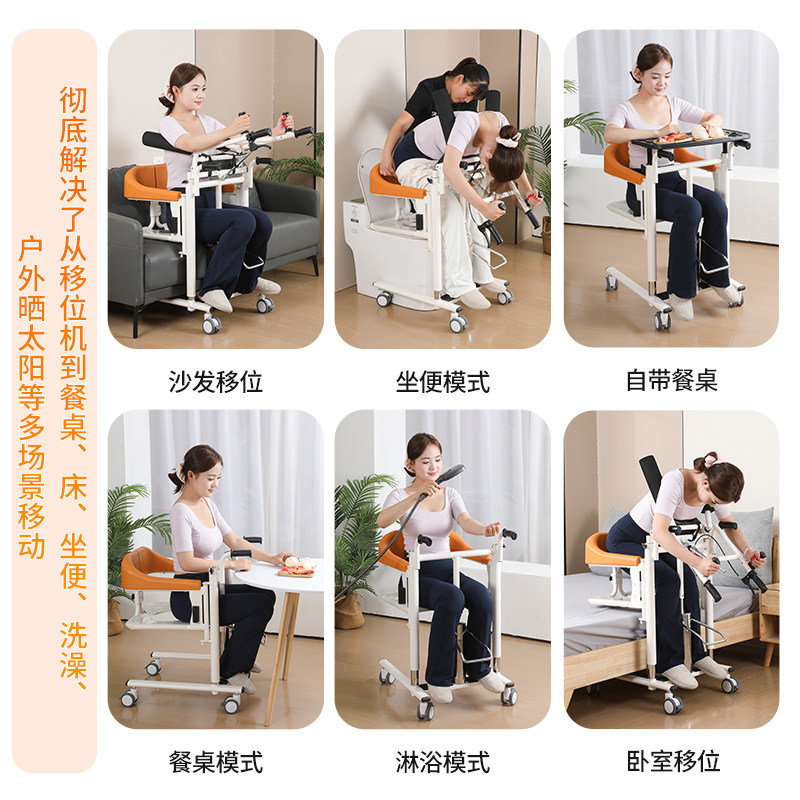 彻底解决了从移位机到餐桌、床、坐便、洗澡、户外晒太阳等多场景移动

沙发移位

坐便模式

自带餐桌

餐桌模式

淋浴模式

卧室移位