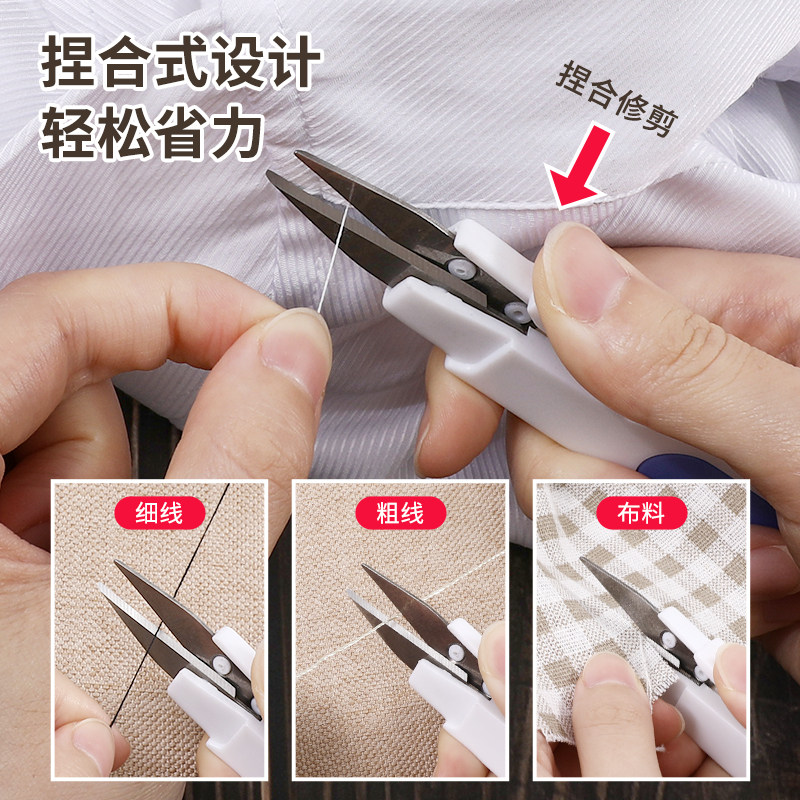 捏合式设计
轻松省力

捏合修剪

细线

粗线

布料