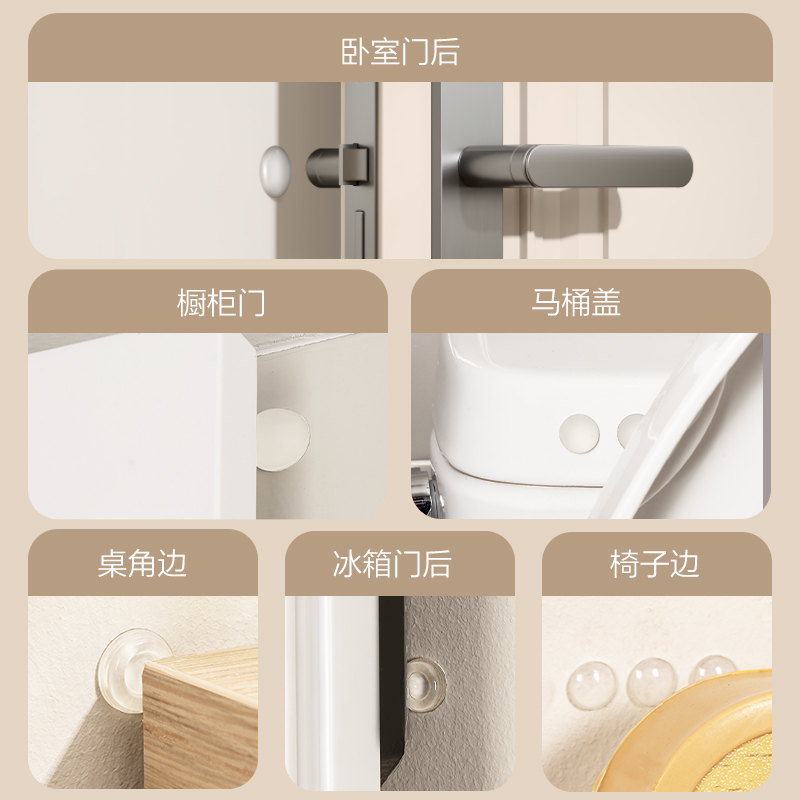 卧室门后

橱柜门

马桶盖

桌角边

冰箱门后

椅子边