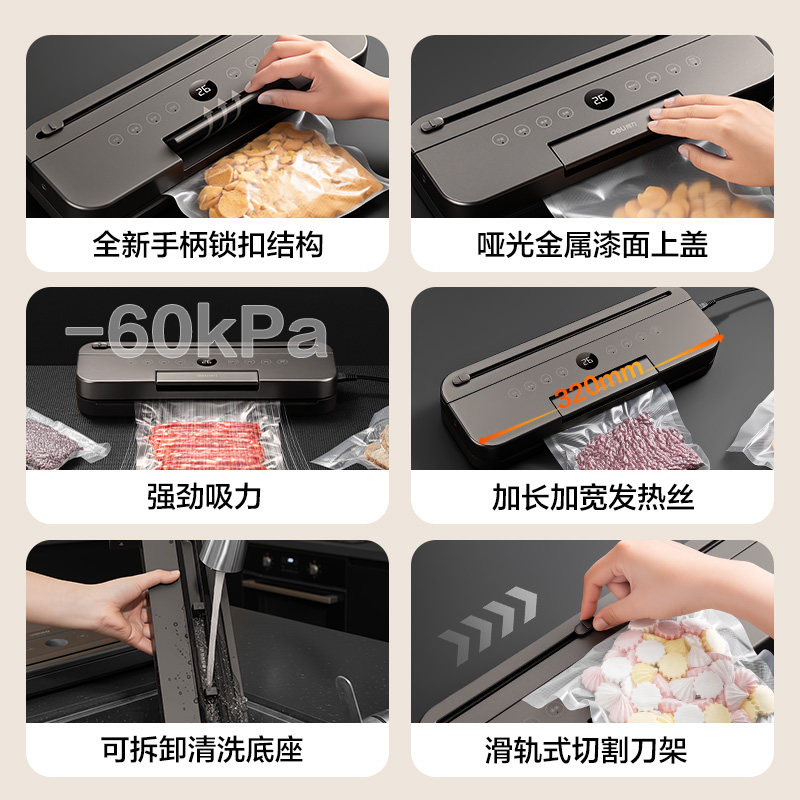 26

全新手柄锁扣结构

26
deli

哑光金属漆面上盖

-60kPa

强劲吸力

320mm

加长加宽发热丝

可拆卸清洗底座

滑轨式切割刀架