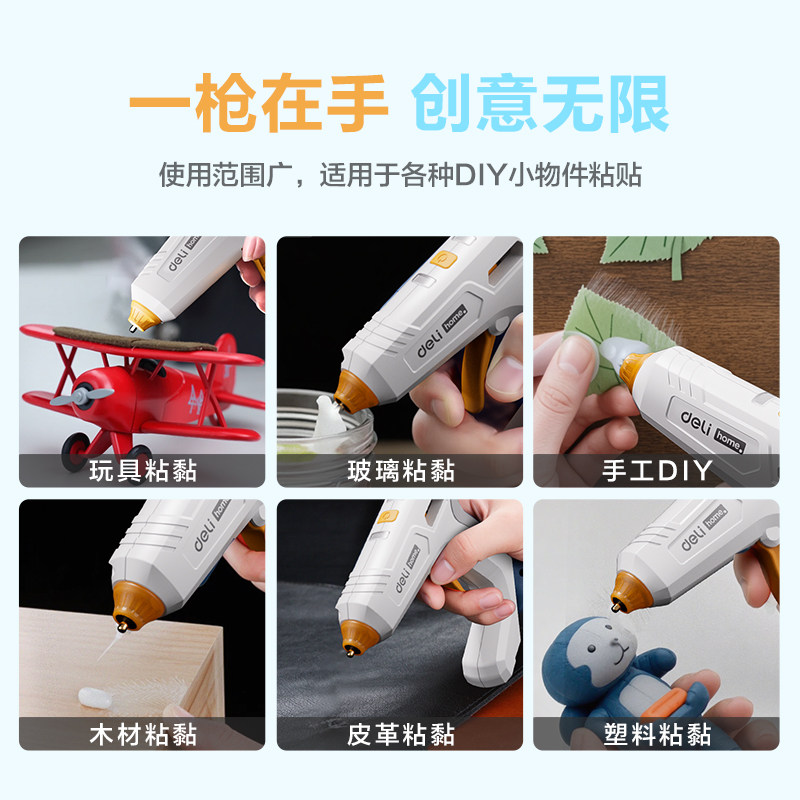 一枪在手 创意无限

使用范围广，适用于各种DIY小物件粘贴

deli home.

玩具粘黏

deli home.

玻璃粘黏

deli home.

手工DIY

deli home.

木材粘黏

deli home.

皮革粘黏

deli home.

塑料粘黏