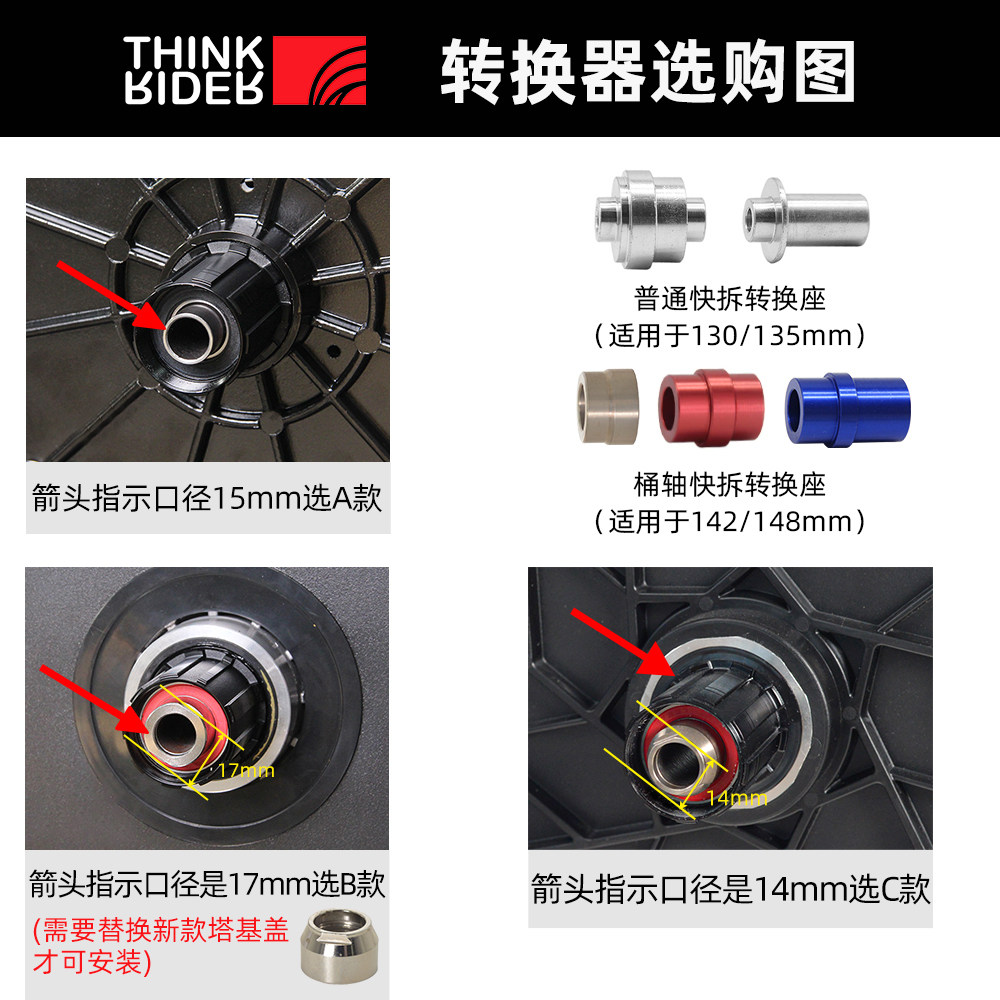 THINK RIDER

转换器选购图

箭头指示口径15mm选A款

普通快拆转换座
（适用于130/135mm）

桶轴快拆转换座
（适用于142/148mm）

17mm

箭头指示口径是17mm选B款
(需要替换新款塔基盖才可安装)

14mm

箭头指示口径是14mm选C款