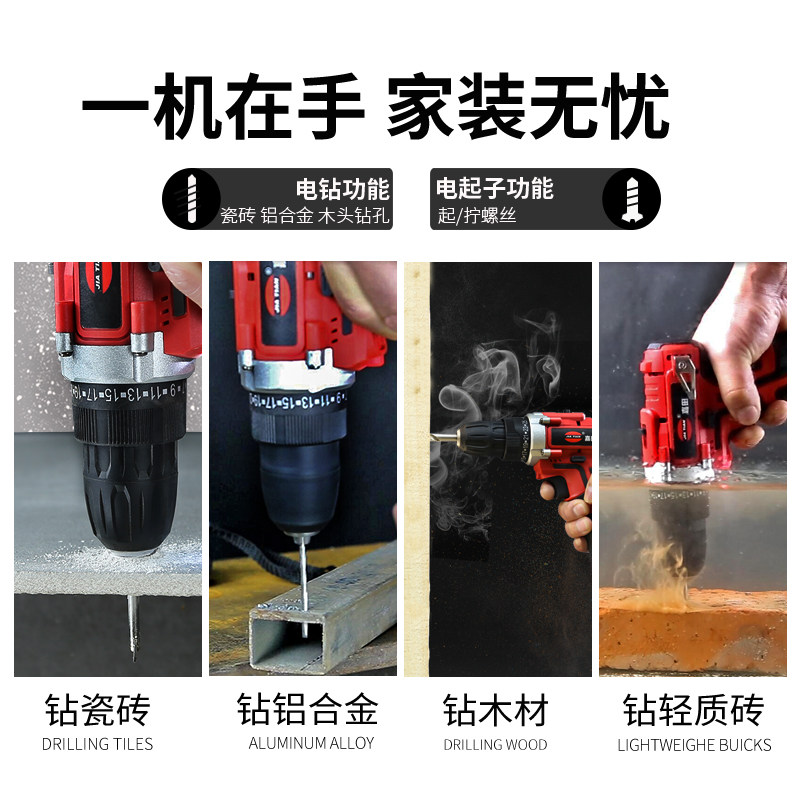 一机在手 家装无忧

电钻功能
瓷砖 铝合金 木头钻孔

电起子功能
起/拧螺丝

钻瓷砖
DRILLING TILES

钻铝合金
ALUMINUM ALLOY

钻木材
DRILLING WOOD

钻轻质砖
LIGHTWEIGHE BUICKS