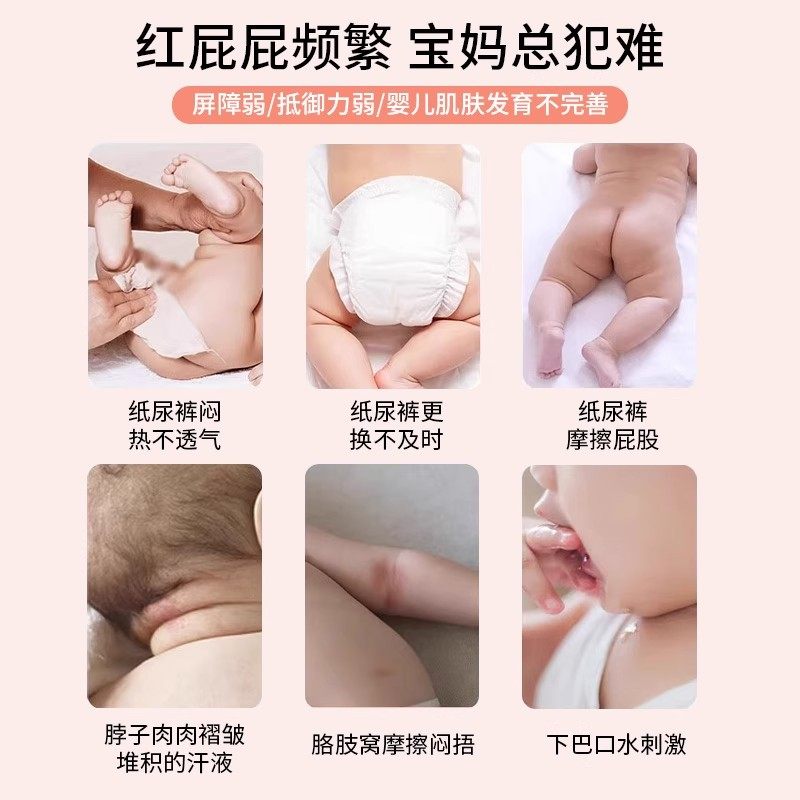 红屁屁频繁 宝妈总犯难

屏障弱/抵御力弱/婴儿肌肤发育不完善

纸尿裤闷热不透气

纸尿裤更换不及时

纸尿裤摩擦屁股

脖子肉肉褶皱堆积的汗液

胳肢窝摩擦闷捂

下巴口水刺激