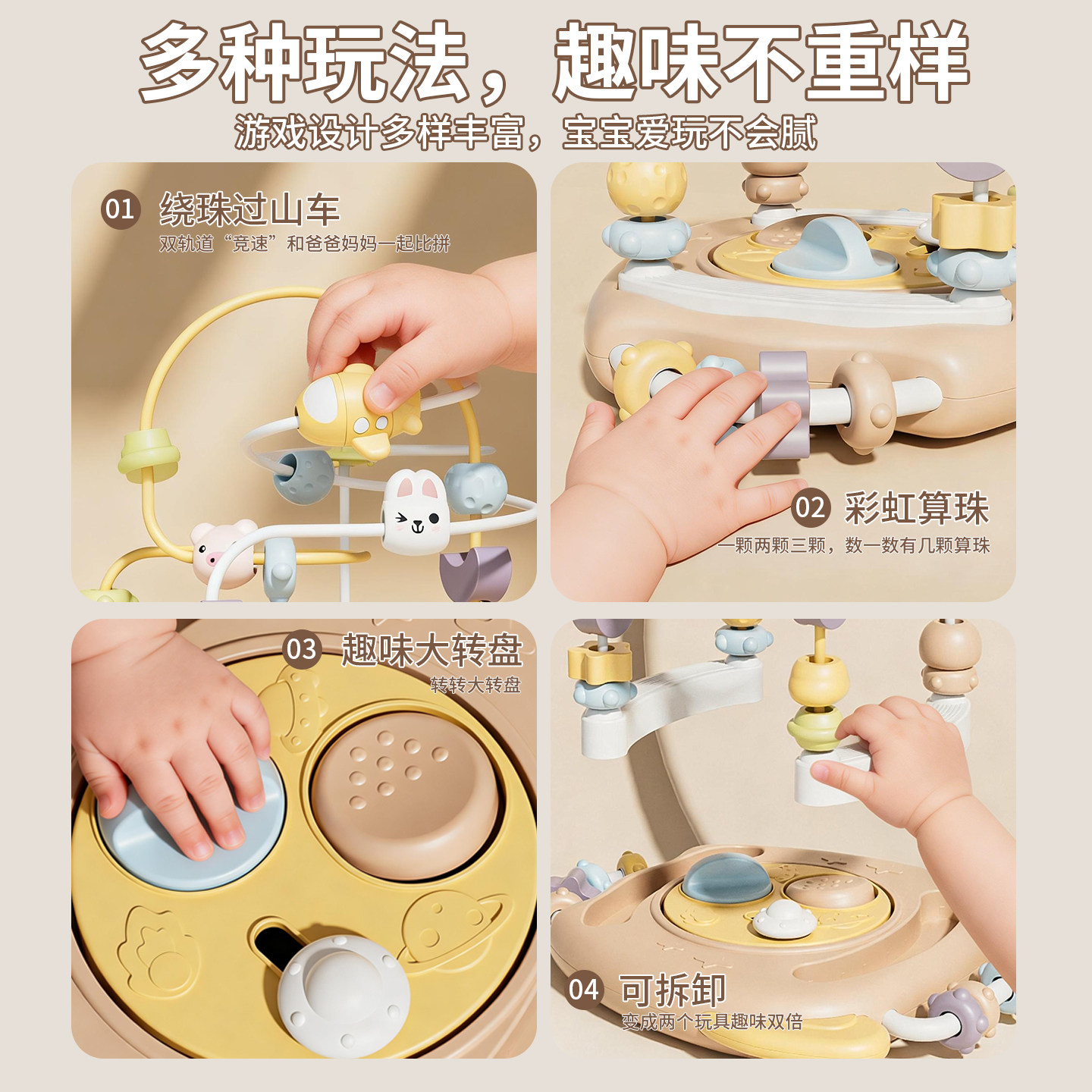 多种玩法，趣味不重样
游戏设计多样丰富，宝宝爱玩不会腻

01 绕珠过山车
双轨道“竞速”和爸爸妈妈一起比拼

02 彩虹算珠
一颗两颗三颗，数一数有几颗算珠

03 趣味大转盘
转转大转盘

04 可拆卸
变成两个玩具趣味双倍