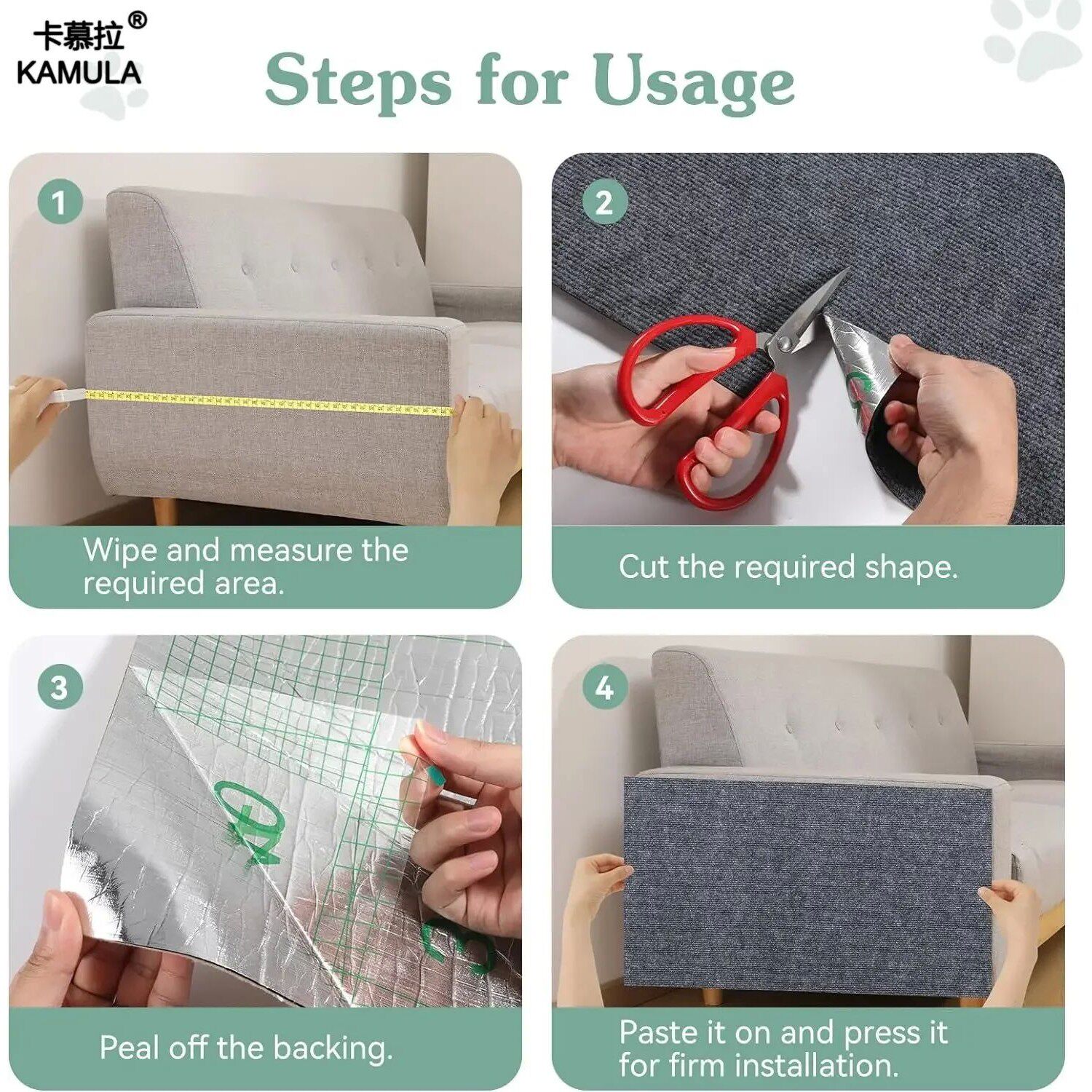 卡慕拉®
KAMULA

Steps for Usage

1

Wipe and measure the required area.

2

Cut the required shape.

3

Peal off the backing.

4

Paste it on and press it for firm installation.