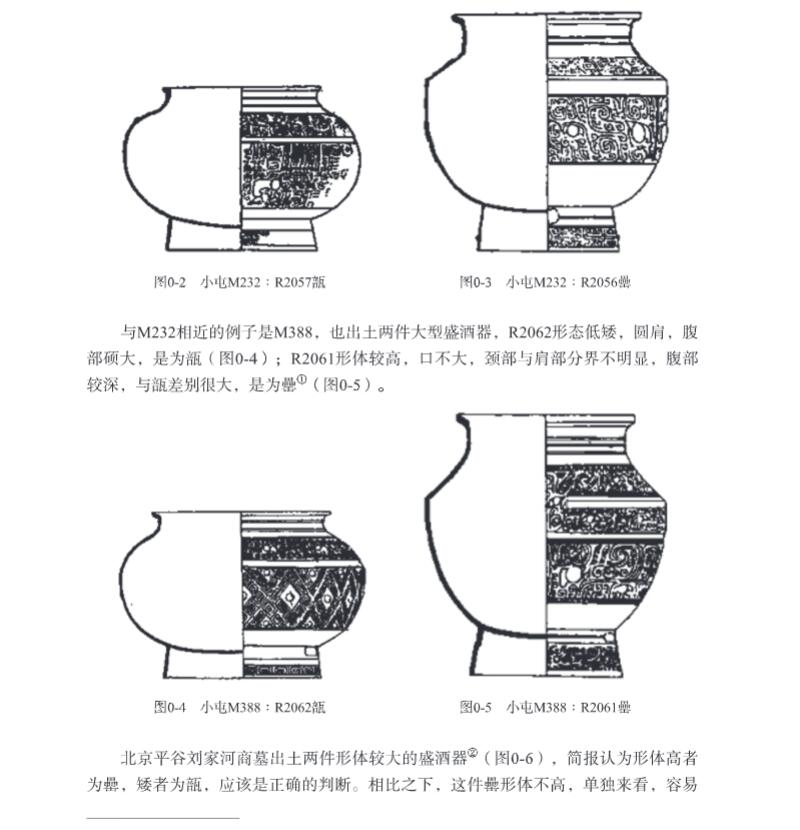 图0-2　小屯M232：R2057瓿

图0-3　小屯M232：R2056罍

与M232相近的例子是M388，也出土两件大型盛酒器，R2062形态低矮，圆肩，腹部硕大，是为瓿（图0-4）；R2061形体较高，口不大，颈部与肩部分界不明显，腹部较深，与瓿差别很大，是为罍$^{①}$（图0-5）。

图0-4　小屯M388：R2062瓿

图0-5　小屯M388：R2061罍

北京平谷刘家河商墓出土两件形体较大的盛酒器$^{②}$（图0-6），简报认为形体高者为罍，矮者为瓿，应该是正确的判断。相比之下，这件罍形体不高，单独来看，容易