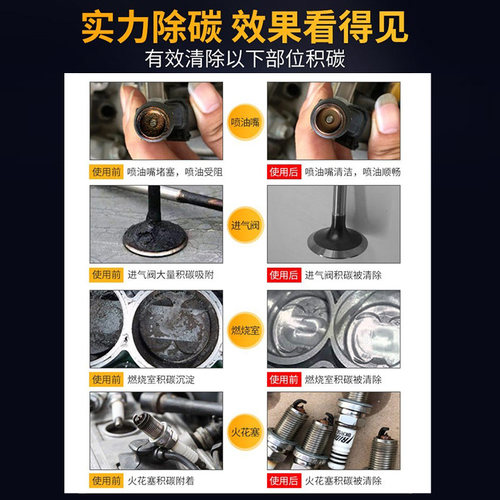 实力除碳 效果看得见
有效清除以下部位积碳

喷油嘴

使用前 喷油嘴堵塞，喷油受阻

使用后 喷油嘴清洁，喷油顺畅

进气阀

使用前 进气阀大量积碳吸附

使用后 进气阀积碳被清除

燃烧室

使用前 燃烧室积碳沉淀

使用前 燃烧室积碳被清除

火花塞

使用前 火花塞积碳附着

使用后 火花塞积碳被清除