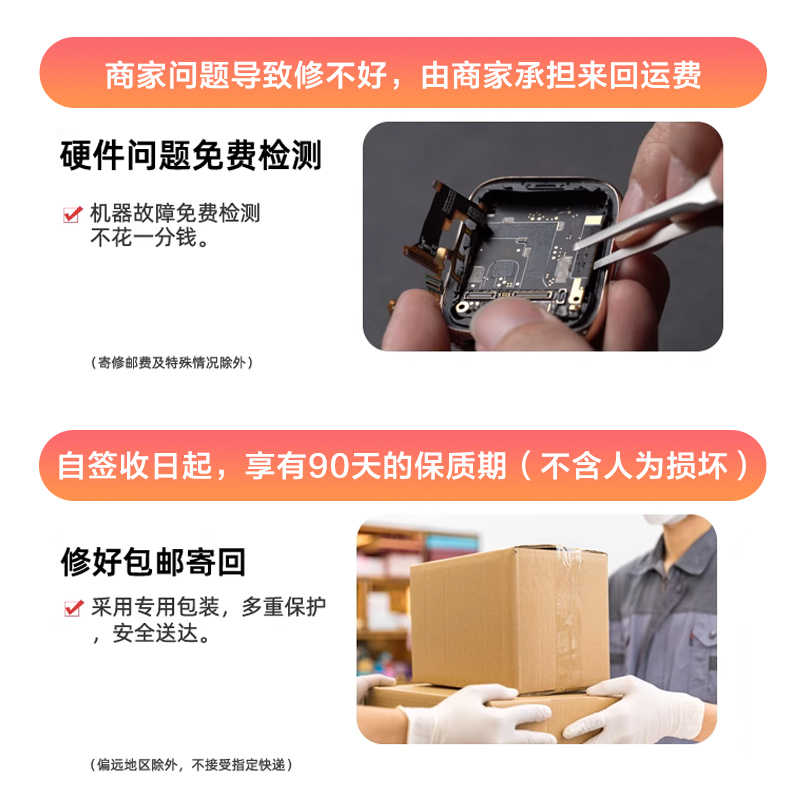 商家问题导致修不好，由商家承担来回运费

硬件问题免费检测

机器故障免费检测不花一分钱。

（寄修邮费及特殊情况除外）

自签收日起，享有90天的保质期（不含人为损坏）

修好包邮寄回

采用专用包装，多重保护，安全送达。

（偏远地区除外，不接受指定快递）