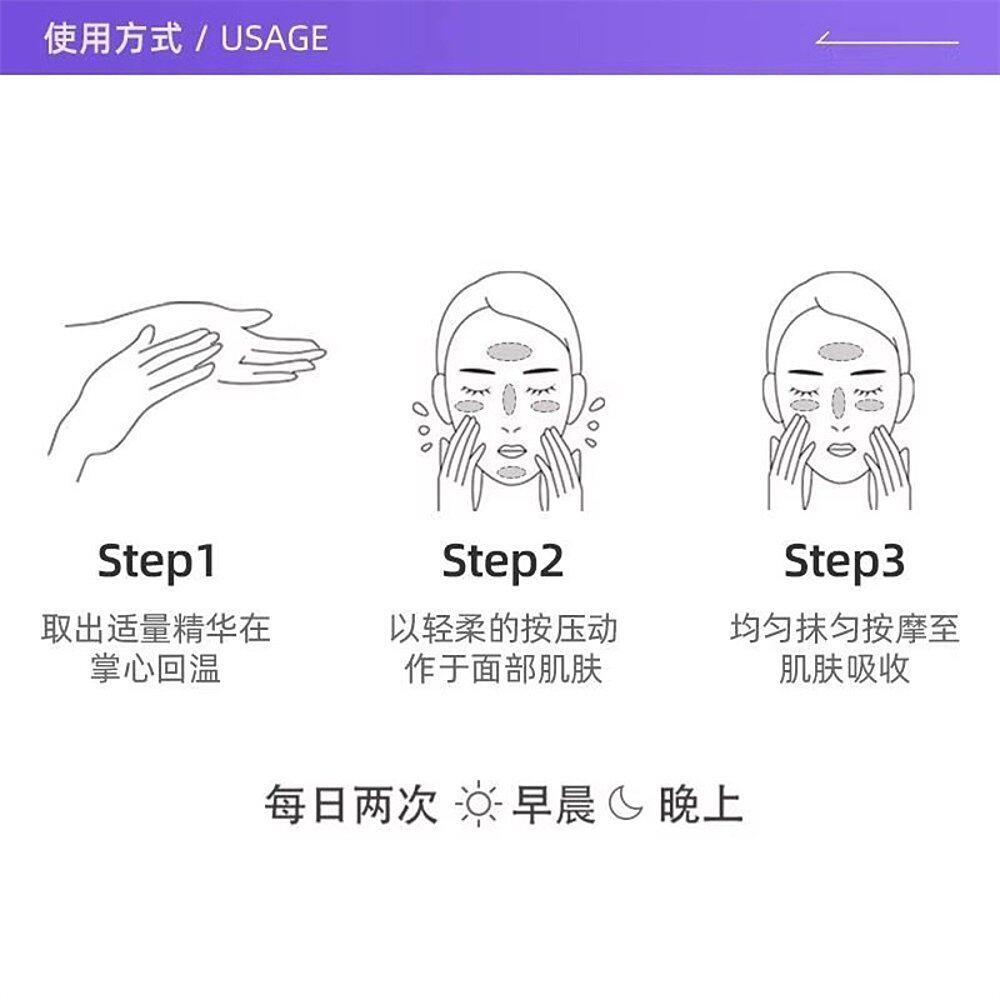 使用方式 / USAGE

Step1
取出适量精华在掌心回温

Step2
以轻柔的按压动作于面部肌肤

Step3
均匀抹匀按摩至肌肤吸收

每日两次 早晨 晚上