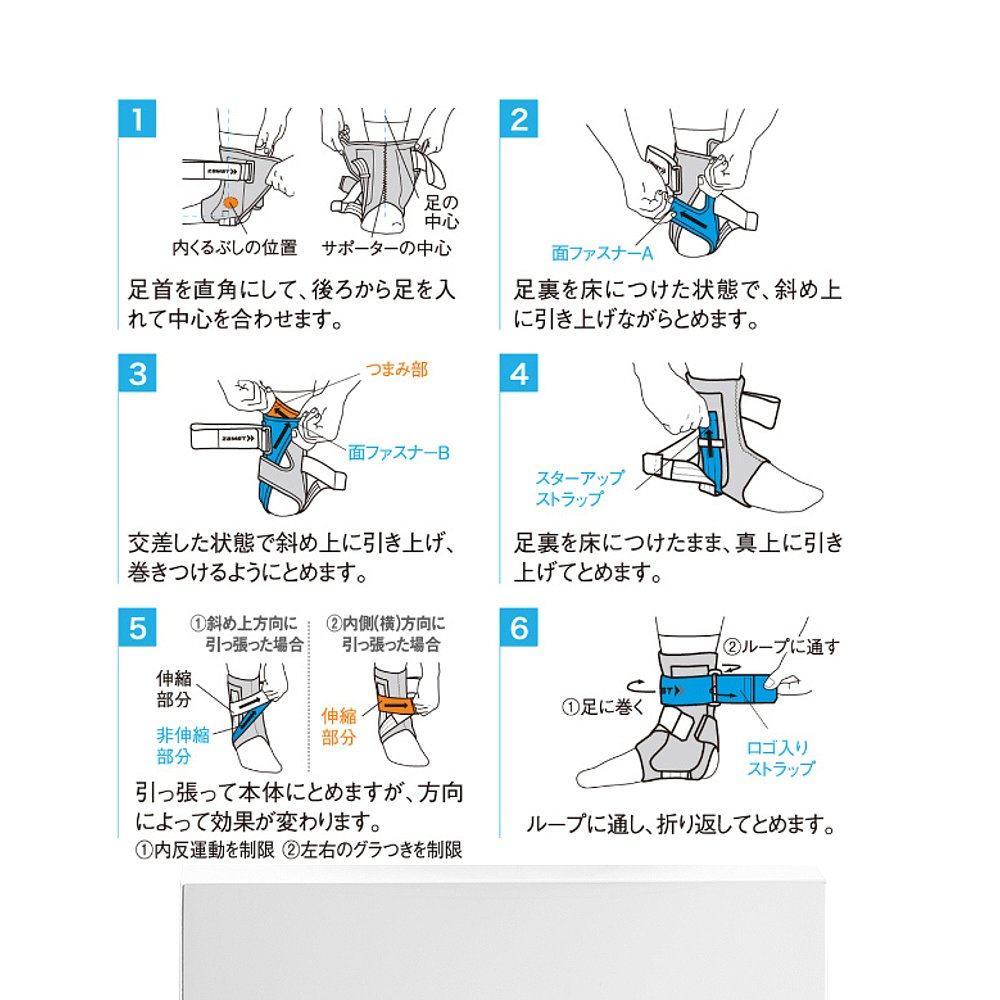 1

ZAMST

足の中心

内くるぶしの位置　サポーターの中心

足首を直角にして、後ろから足を入れて中心を合わせます。

2

面ファスナーA

足裏を床につけた状態で、斜め上に引き上げながらとめます。

3

つまみ部

ZAMST

面ファスナーB

交差した状態で斜め上に引き上げ、巻きつけるようにとめます。

4

スターアップストラップ

足裏を床につけたまま、真上に引き上げてとめます。

5

①斜め上方向に引っ張った場合

②内側(横)方向に引っ張った場合

伸縮部分

非伸縮部分

伸縮部分

引っ張って本体にとめますが、方向によって効果が変わります。

①内反運動を制限　②左右のグラつきを制限

6

②ループに通す

①足に巻く

ロゴ入りストラップ

ループに通し、折り返してとめます。