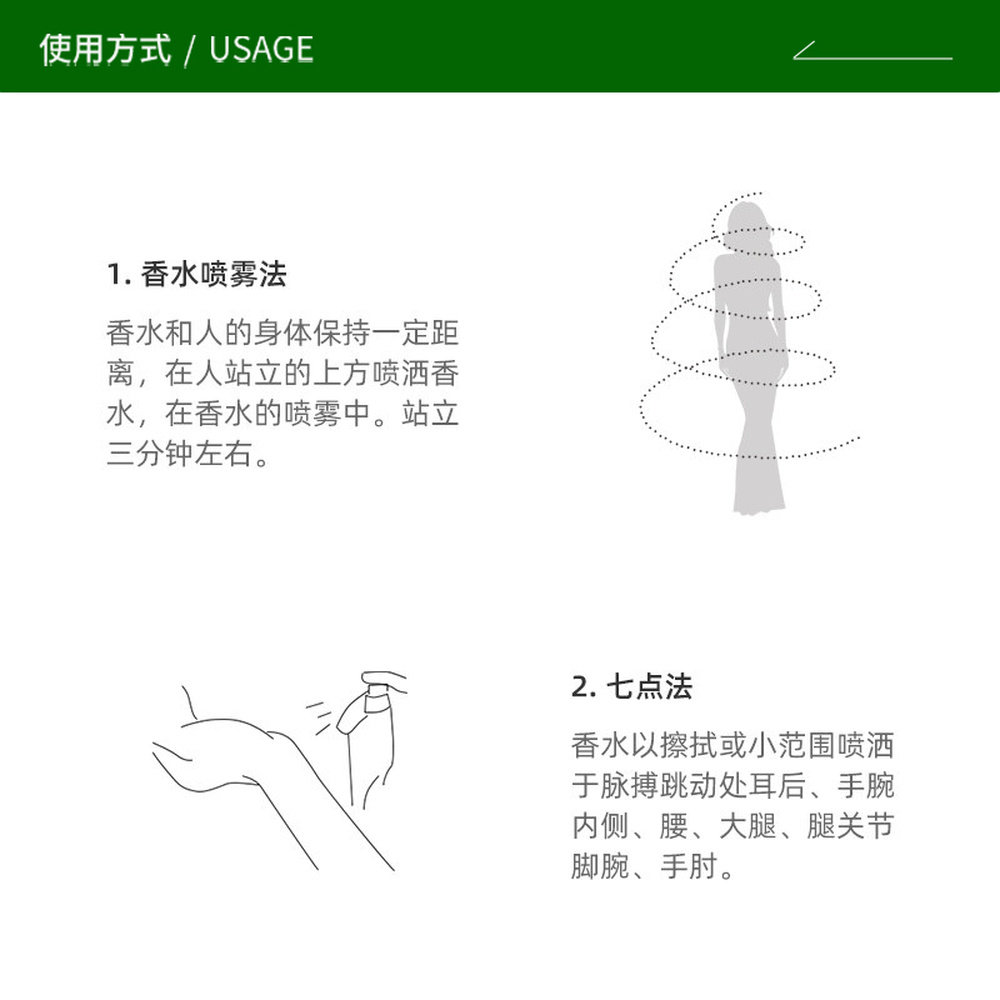 使用方式 / USAGE

1. 香水喷雾法

香水和人的身体保持一定距离，在人站立的上方喷洒香水，在香水的喷雾中。站立三分钟左右。

2. 七点法

香水以擦拭或小范围喷洒于脉搏跳动处耳后、手腕内侧、腰、大腿、腿关节脚腕、手肘。