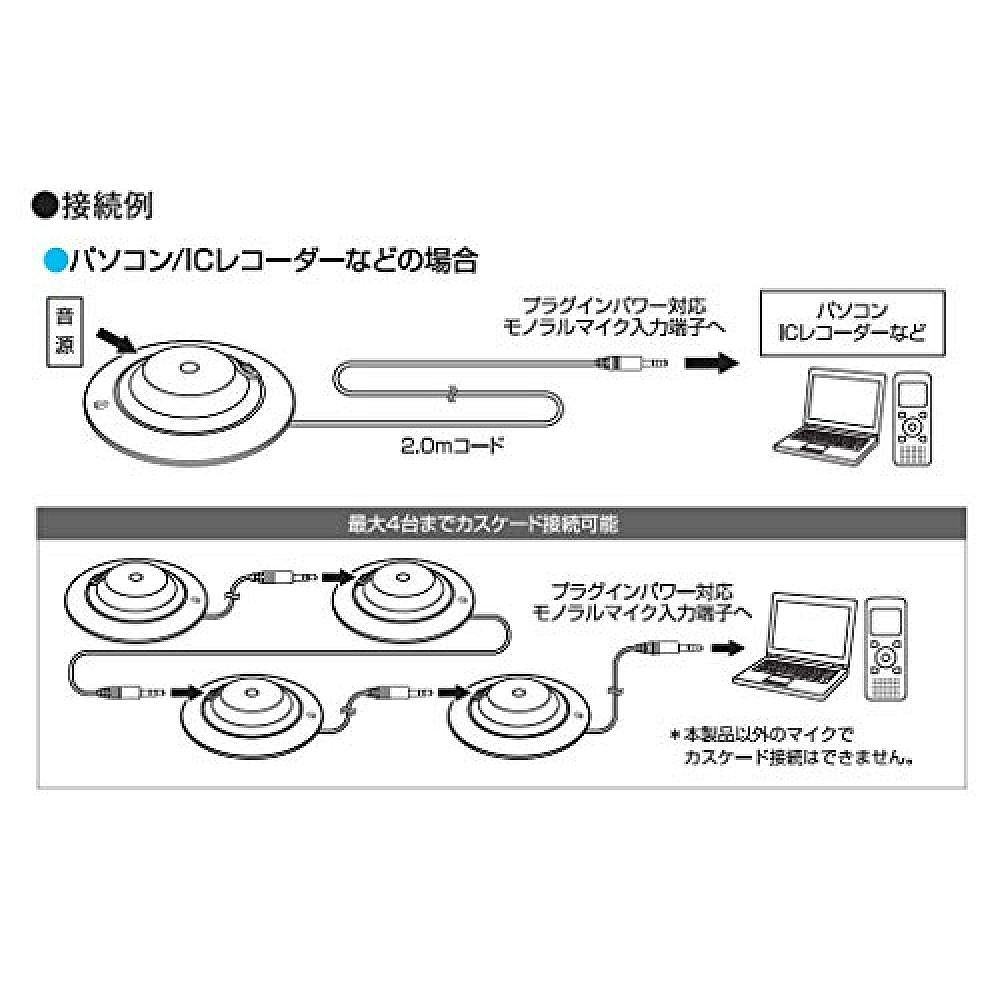 ●接続例

●パソコン/ICレコーダーなどの場合

音源

プラグインパワー対応
モノラルマイク入力端子へ

パソコン
ICレコーダーなど

2.0mコード

最大4台までカスケード接続可能

プラグインパワー対応
モノラルマイク入力端子へ

＊本製品以外のマイクで
カスケード接続はできません。