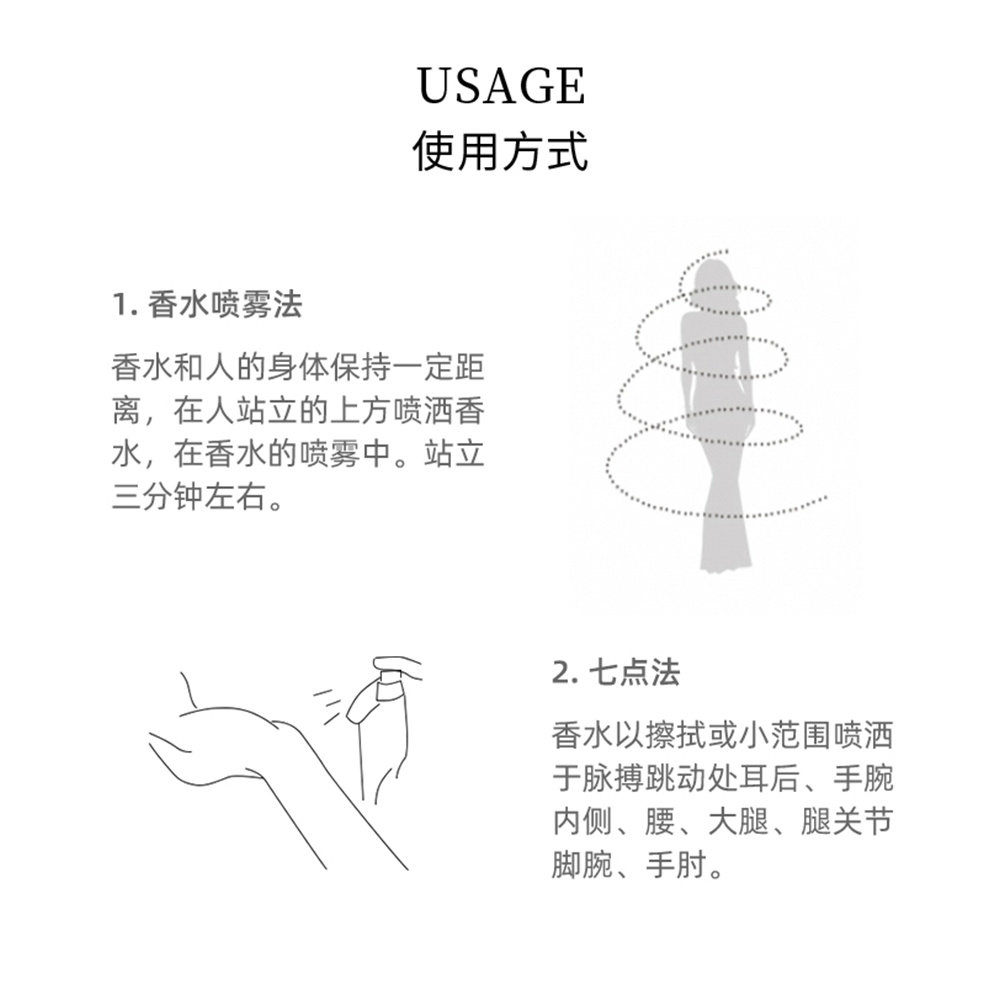 USAGE
使用方式

1. 香水喷雾法

香水和人的身体保持一定距离，在人站立的上方喷洒香水，在香水的喷雾中。站立三分钟左右。

2. 七点法

香水以擦拭或小范围喷洒于脉搏跳动处耳后、手腕内侧、腰、大腿、腿关节脚腕、手肘。