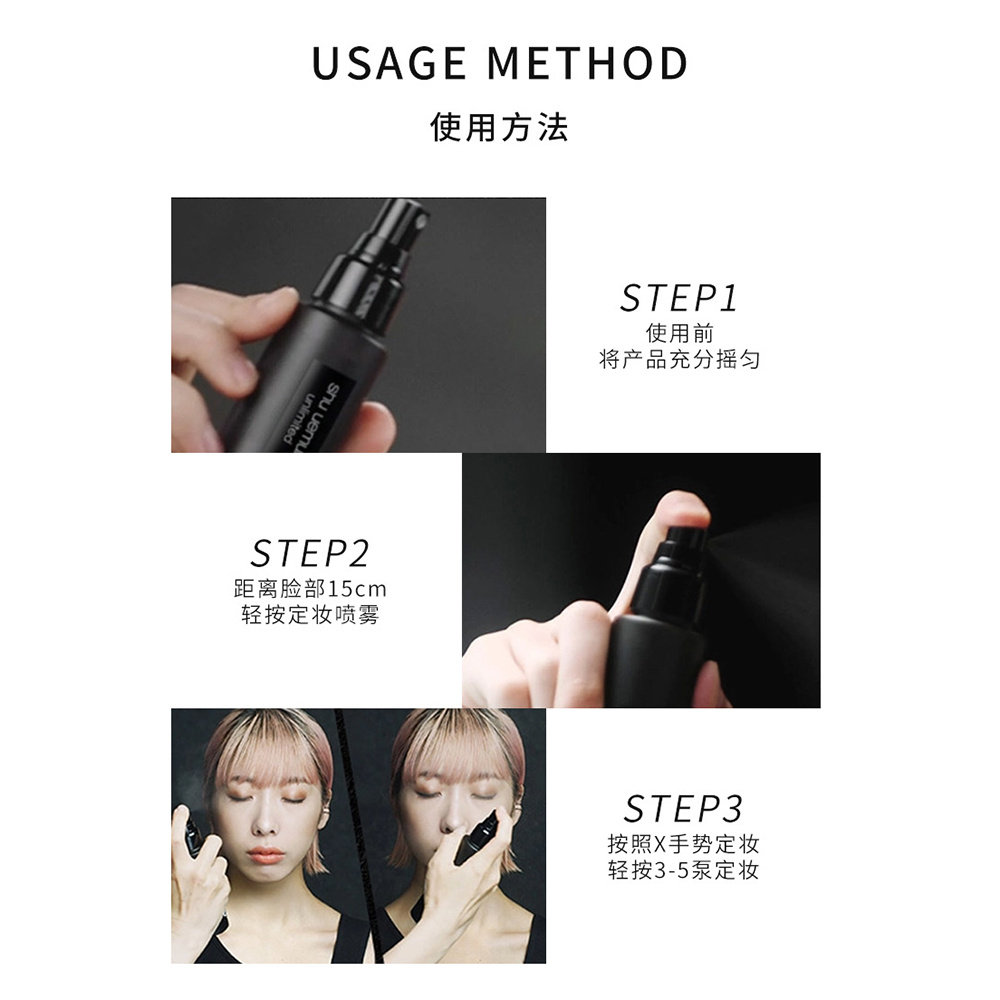 USAGE METHOD
使用方法

shu uemura
unlimited

STEP1
使用前
将产品充分摇匀

STEP2
距离脸部15cm
轻按定妆喷雾

STEP3
按照X手势定妆
轻按3-5泵定妆