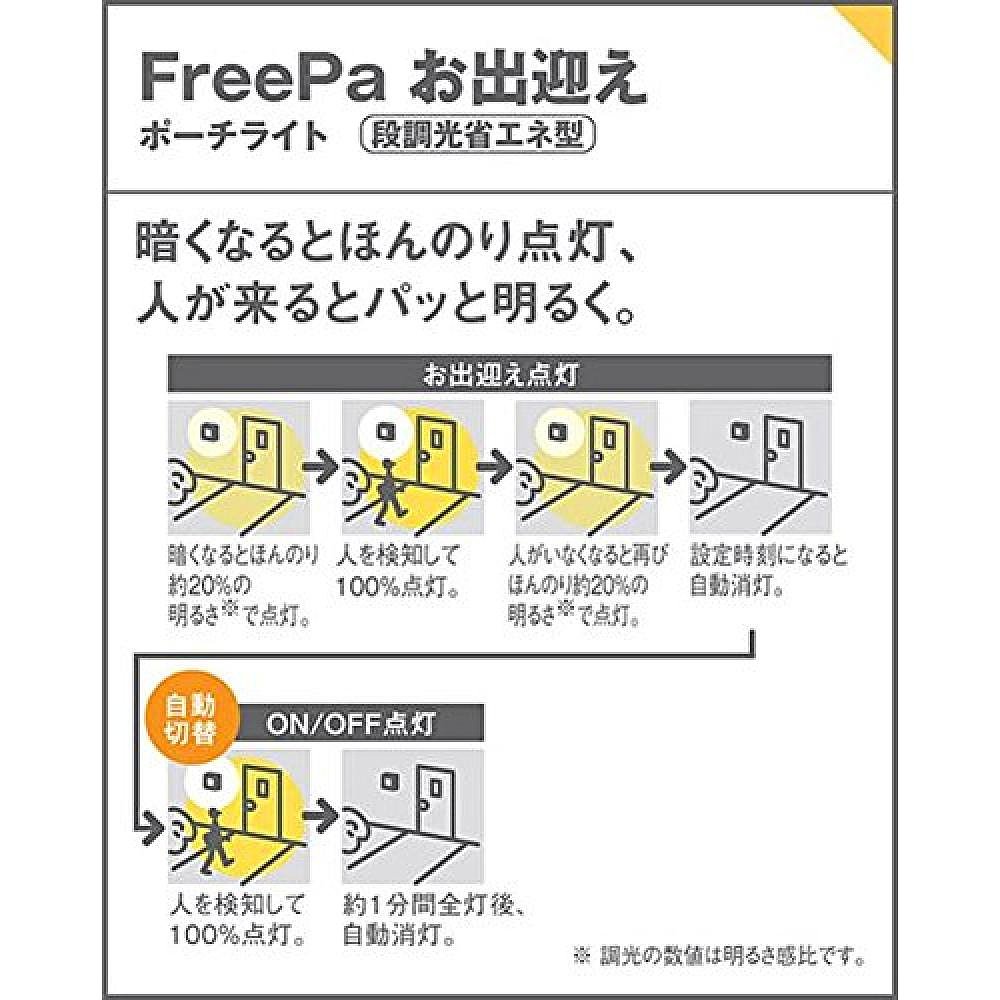 FreePa お出迎え
ポーチライト 段調光省エネ型

暗くなるとほんのり点灯、
人が来るとパッと明るく。

お出迎え点灯

暗くなるとほんのり約20%の明るさ※で点灯。

人を検知して100%点灯。

人がいなくなると再びほんのり約20%の明るさ※で点灯。

設定時刻になると自動消灯。

自動切替

ON/OFF点灯

人を検知して100%点灯。

約1分間全灯後、自動消灯。

※ 調光の数値は明るさ感比です。