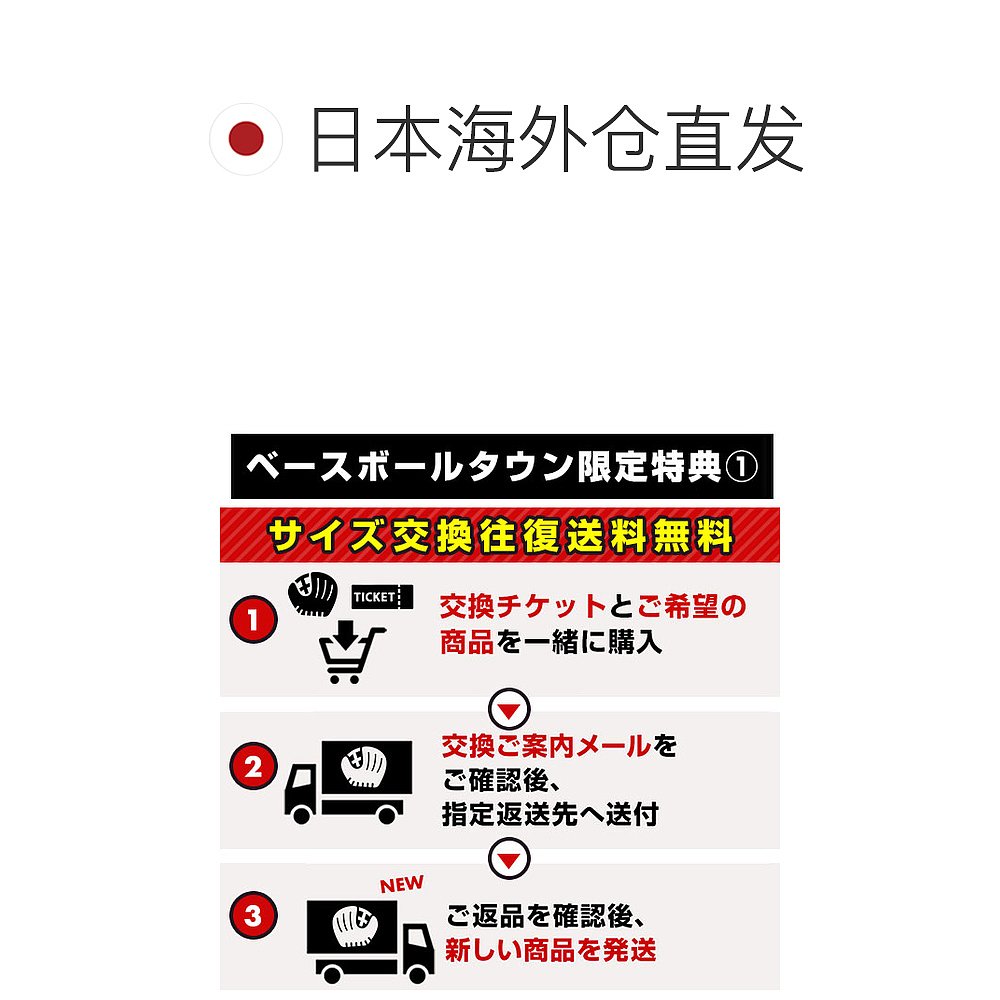 日本海外仓直发

ベースボールタウン限定特典①

サイズ交換往復送料無料

1

TICKET

交換チケットとご希望の商品を一緒に購入

2

交換ご案内メールをご確認後、指定返送先へ送付

3

NEW

ご返品を確認後、新しい商品を発送