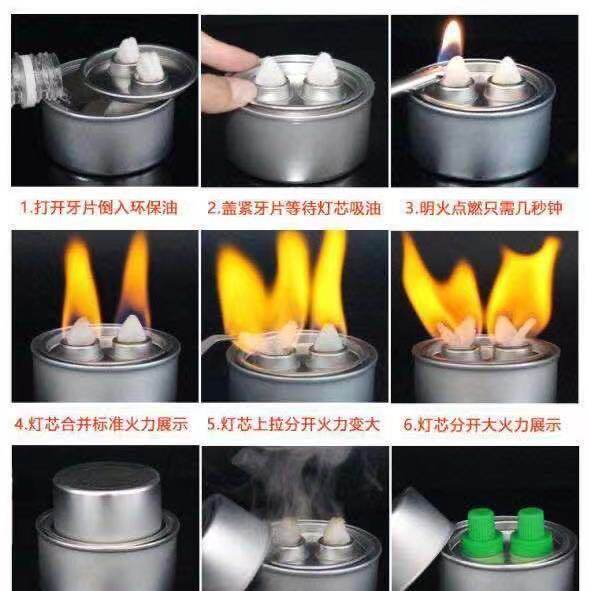 1.打开牙片倒入环保油

2.盖紧牙片等待灯芯吸油

3.明火点燃只需几秒钟

4.灯芯合并标准火力展示

5.灯芯上拉分开火力变大

6.灯芯分开大火力展示